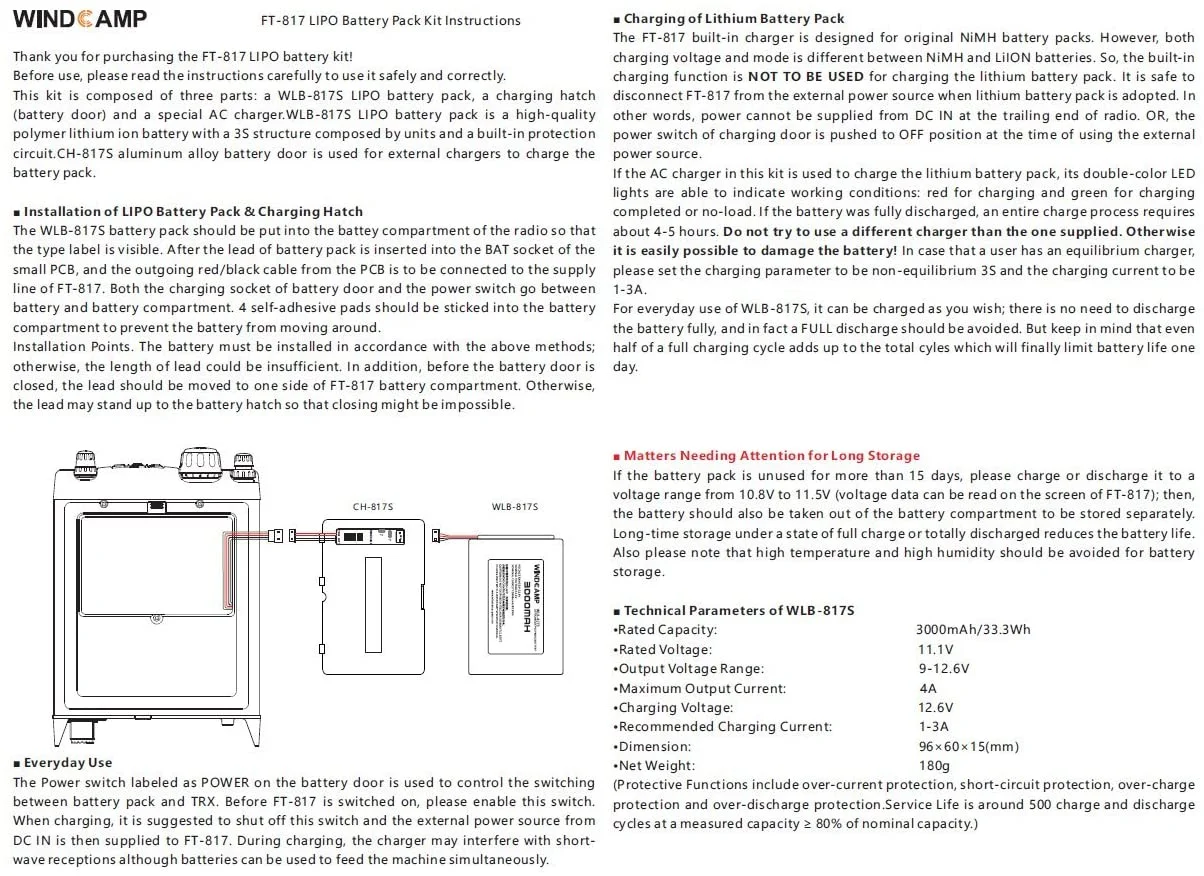 WINDCAMP

FT-817 LIPO Battery Pack Kit Instructions

Thank you for purchasing the FT-817 LIPO battery kit!
Before use, please read the instructions carefully to use it safely and correctly.
This kit is composed of three parts: a WLB-817S LIPO battery pack, a charging hatch (battery door) and a special AC charger.WLB-817S LIPO battery pack is a high-quality polymer lithium ion battery with a 3S structure composed by units and a built-in protection circuit.CH-817S aluminum alloy battery door is used for external chargers to charge the battery pack.

■ Installation of LIPO Battery Pack & Charging Hatch
The WLB-817S battery pack should be put into the battey compartment of the radio so that the type label is visible. After the lead of battery pack is inserted into the BAT socket of the small PCB, and the outgoing red/black cable from the PCB is to be connected to the supply line of FT-817. Both the charging socket of battery door and the power switch go between battery and battery compartment. 4 self-adhesive pads should be sticked into the battery compartment to prevent the battery from moving around.
Installation Points. The battery must be installed in accordance with the above methods; otherwise, the length of lead could be insufficient. In addition, before the battery door is closed, the lead should be moved to one side of FT-817 battery compartment. Otherwise, the lead may stand up to the battery hatch so that closing might be impossible.

CH-817S

WLB-817S

WINDCAMP
3000MAH

■ Everyday Use
The Power switch labeled as POWER on the battery door is used to control the switching between battery pack and TRX. Before FT-817 is switched on, please enable this switch. When charging, it is suggested to shut off this switch and the external power source from DC IN is then supplied to FT-817. During charging, the charger may interfere with short-wave receptions although batteries can be used to feed the machine simultaneously.

■ Charging of Lithium Battery Pack
The FT-817 built-in charger is designed for original NiMH battery packs. However, both charging voltage and mode is different between NiMH and LiION batteries. So, the built-in charging function is NOT TO BE USED for charging the lithium battery pack. It is safe to disconnect FT-817 from the external power source when lithium battery pack is adopted. In other words, power cannot be supplied from DC IN at the trailing end of radio. OR, the power switch of charging door is pushed to OFF position at the time of using the external power source.
If the AC charger in this kit is used to charge the lithium battery pack, its double-color LED lights are able to indicate working conditions: red for charging and green for charging completed or no-load. If the battery was fully discharged, an entire charge process requires about 4-5 hours. Do not try to use a different charger than the one supplied. Otherwise it is easily possible to damage the battery! In case that a user has an equilibrium charger, please set the charging parameter to be non-equilibrium 3S and the charging current to be 1-3A.
For everyday use of WLB-817S, it can be charged as you wish; there is no need to discharge the battery fully, and in fact a FULL discharge should be avoided. But keep in mind that even half of a full charging cycle adds up to the total cyles which will finally limit battery life one day.

■ Matters Needing Attention for Long Storage
If the battery pack is unused for more than 15 days, please charge or discharge it to a voltage range from 10.8V to 11.5V (voltage data can be read on the screen of FT-817); then, the battery should also be taken out of the battery compartment to be stored separately. Long-time storage under a state of full charge or totally discharged reduces the battery life. Also please note that high temperature and high humidity should be avoided for battery storage.

■ Technical Parameters of WLB-817S
•Rated Capacity: 3000mAh/33.3Wh
•Rated Voltage: 11.1V
•Output Voltage Range: 9-12.6V
•Maximum Output Current: 4A
•Charging Voltage: 12.6V
•Recommended Charging Current: 1-3A
•Dimension: 96×60×15(mm)
•Net Weight: 180g
(Protective Functions include over-current protection, short-circuit protection, over-charge protection and over-discharge protection.Service Life is around 500 charge and discharge cycles at a measured capacity ≥ 80% of nominal capacity.)