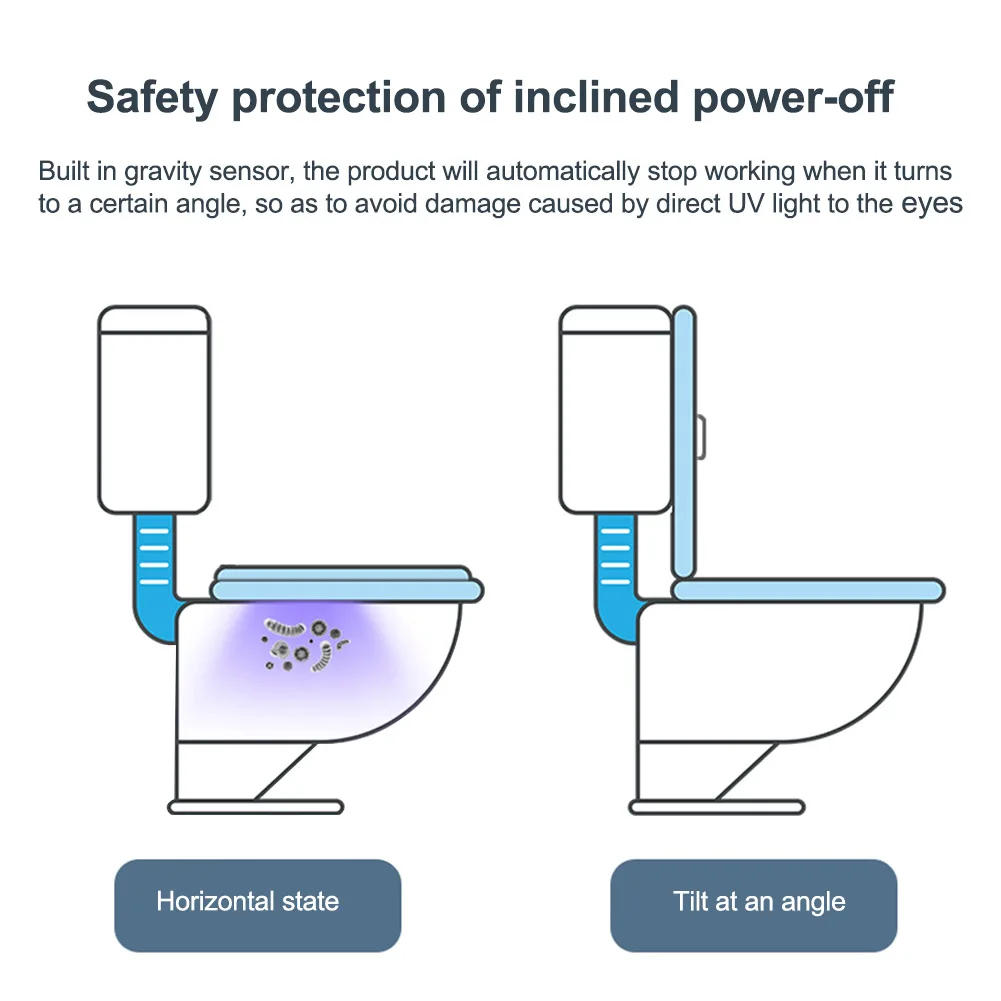 Safety protection of inclined power-off

Built in gravity sensor, the product will automatically stop working when it turns to a certain angle, so as to avoid damage caused by direct UV light to the eyes

Horizontal state

Tilt at an angle