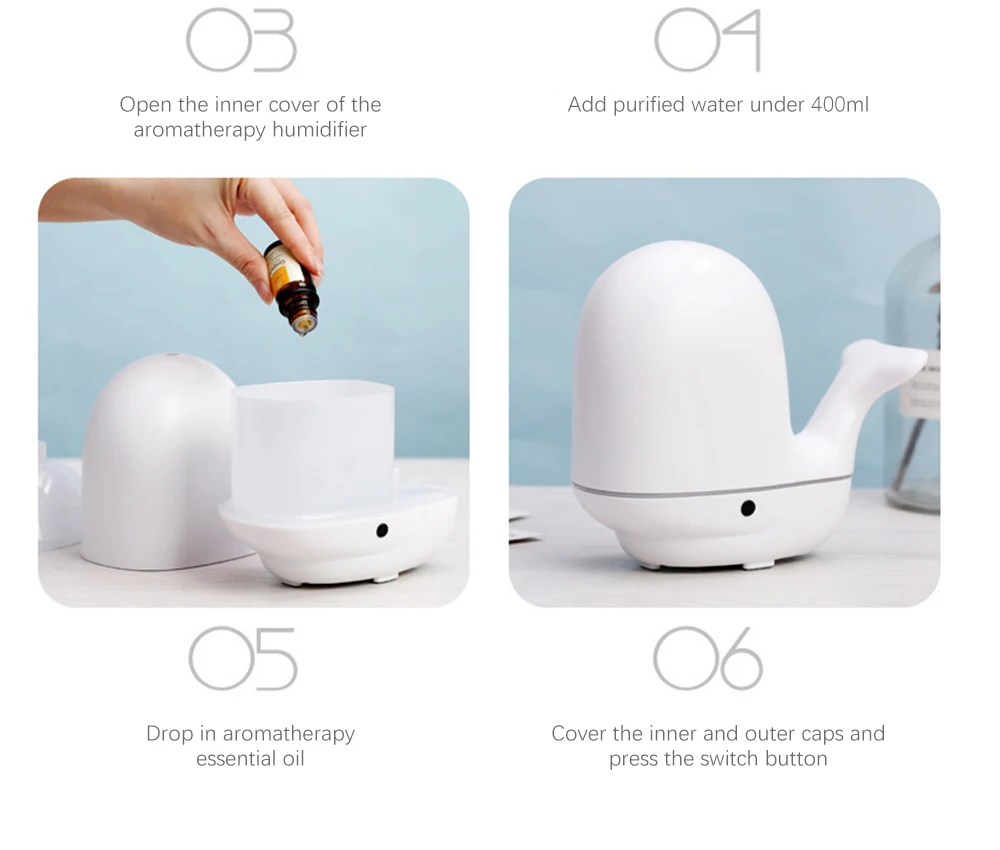 03

Open the inner cover of the aromatherapy humidifier

04

Add purified water under 400ml

05

Drop in aromatherapy essential oil

06

Cover the inner and outer caps and press the switch button