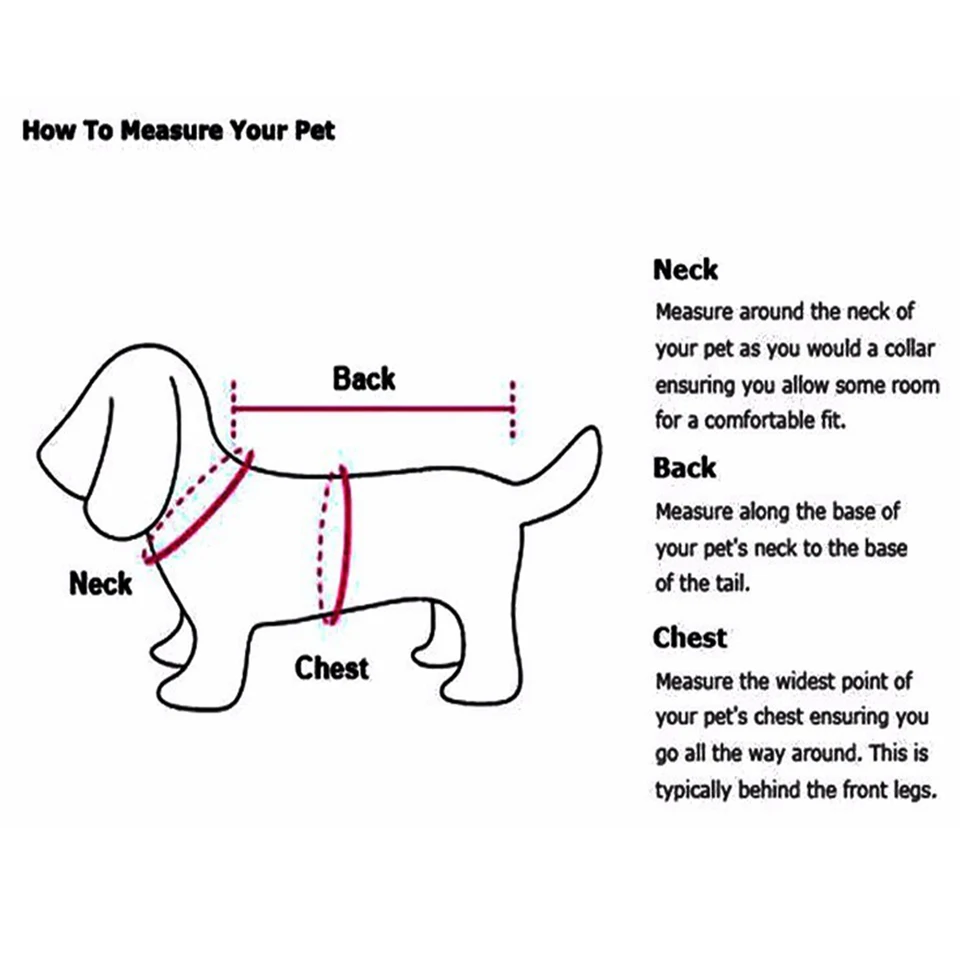 How To Measure Your Pet

Back

Neck

Chest

Neck
Measure around the neck of your pet as you would a collar ensuring you allow some room for a comfortable fit.

Back
Measure along the base of your pet's neck to the base of the tail.

Chest
Measure the widest point of your pet's chest ensuring you go all the way around. This is typically behind the front legs.