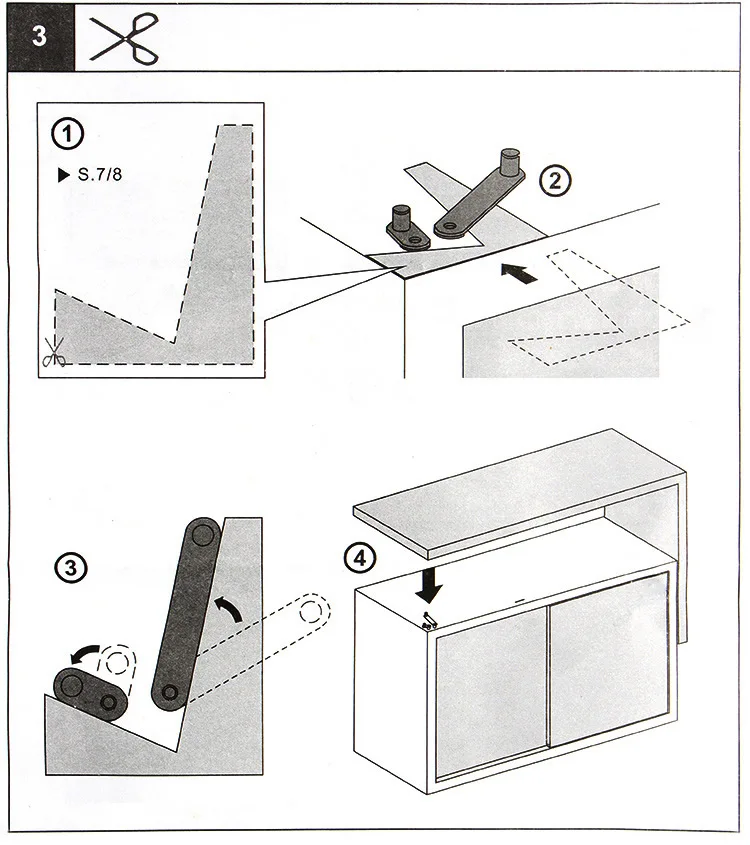 3

1

▶ S.7/8

2

3

4