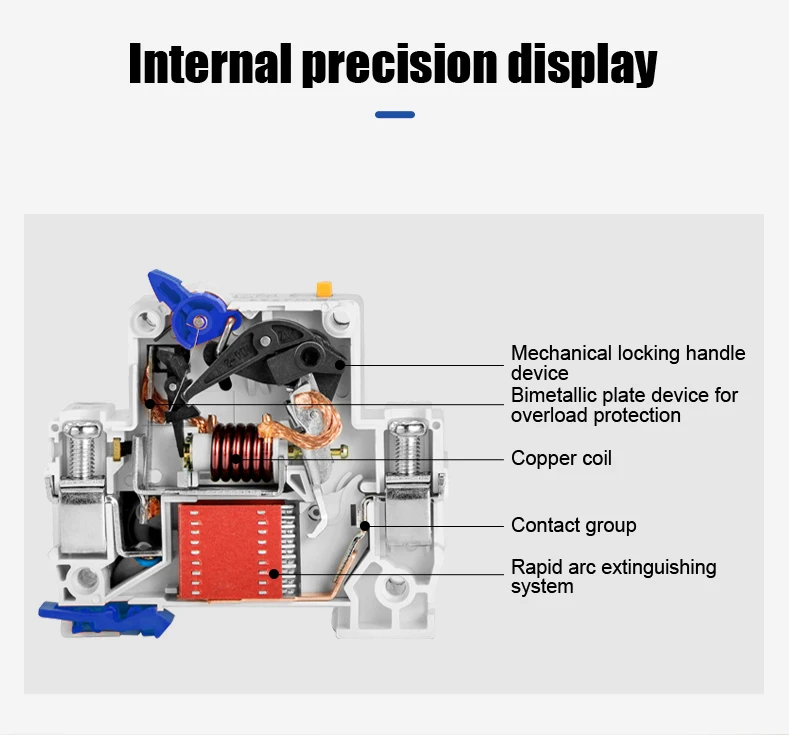 Internal precision display

Mechanical locking handle device

Bimetallic plate device for overload protection

Copper coil

Contact group

Rapid arc extinguishing system