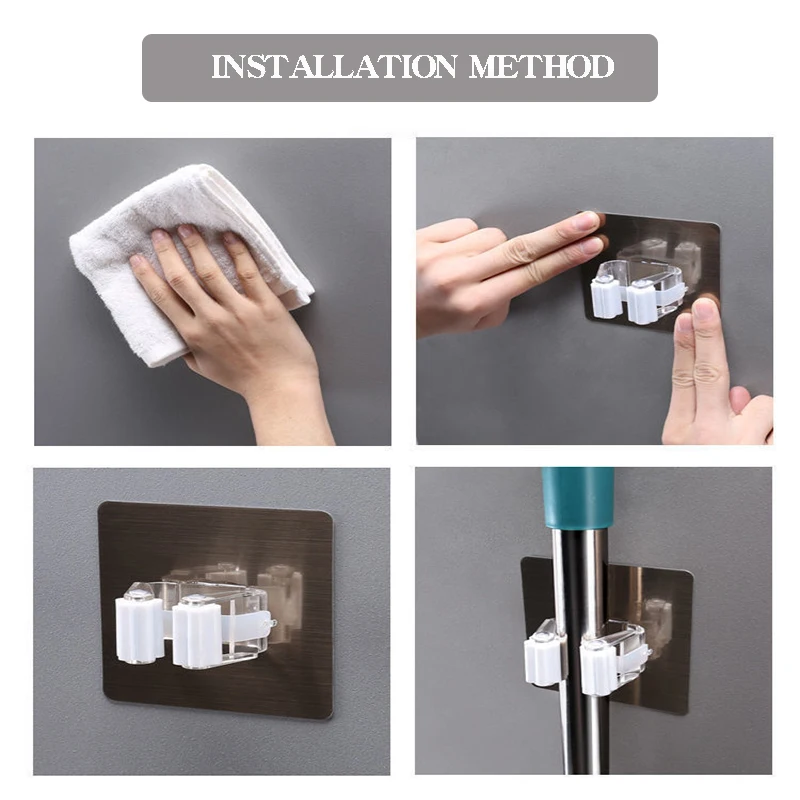 INSTALLATION METHOD