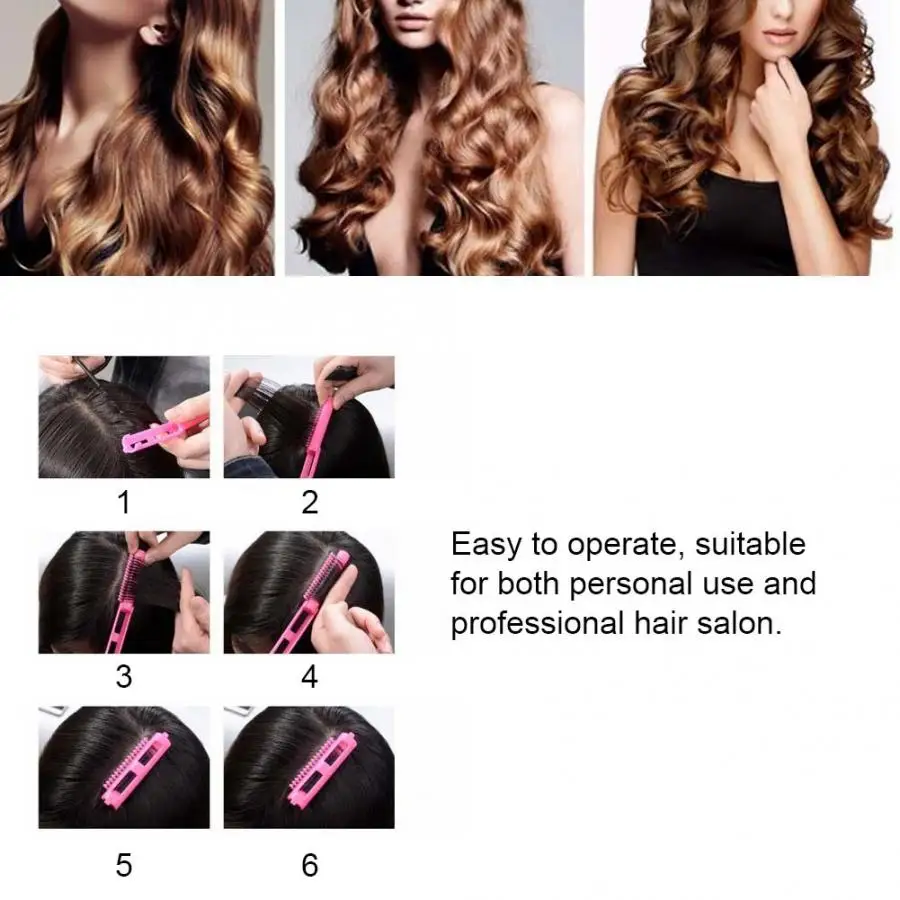 1

2

3

4

5

6

Easy to operate, suitable for both personal use and professional hair salon.