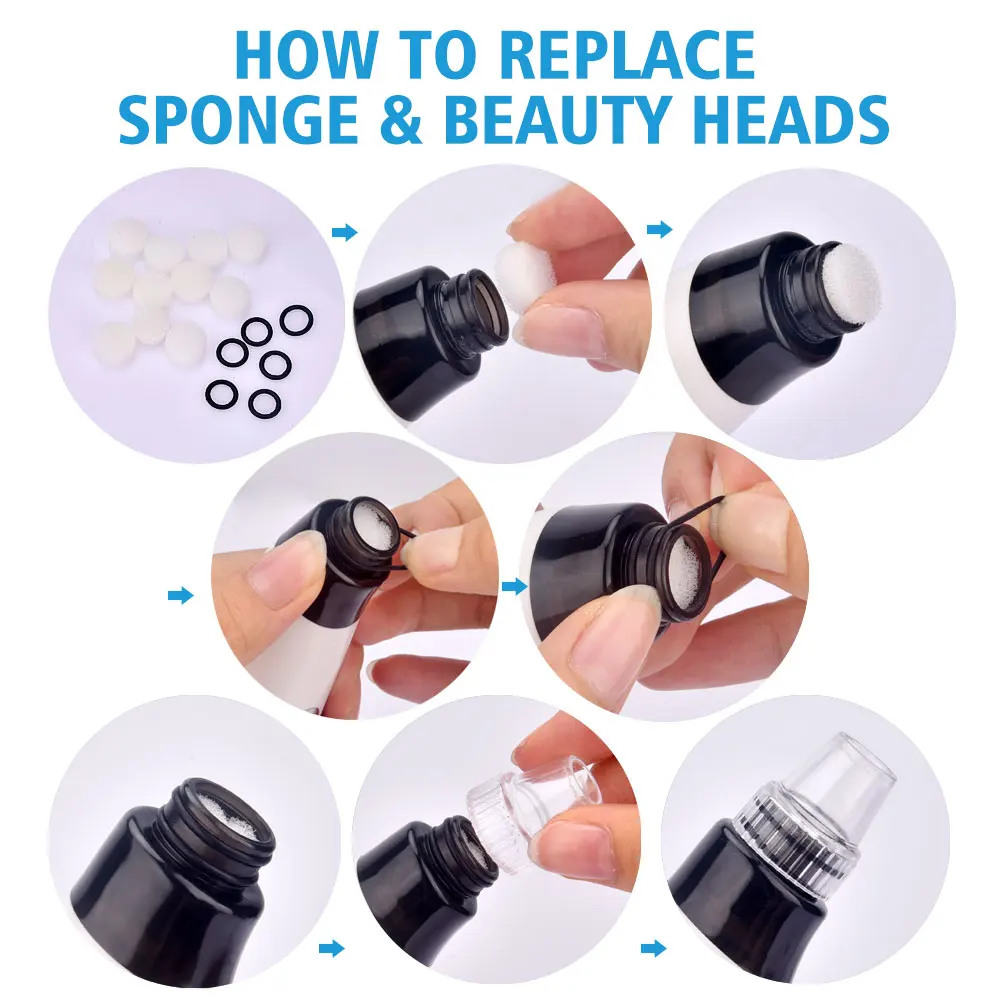 HOW TO REPLACE
SPONGE & BEAUTY HEADS