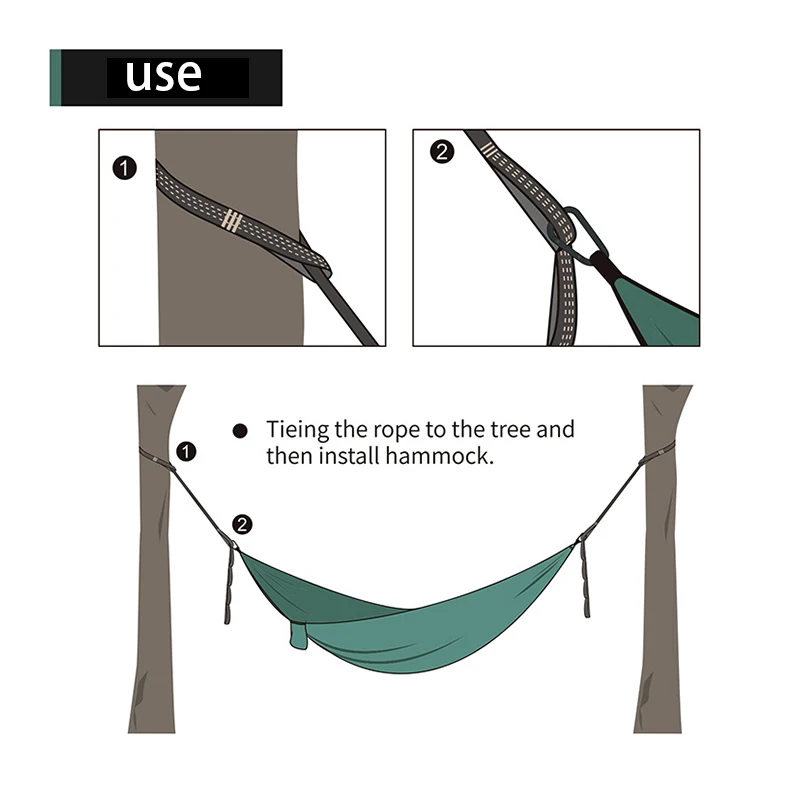 use

1

2

● Tieing the rope to the tree and then install hammock.

1

2