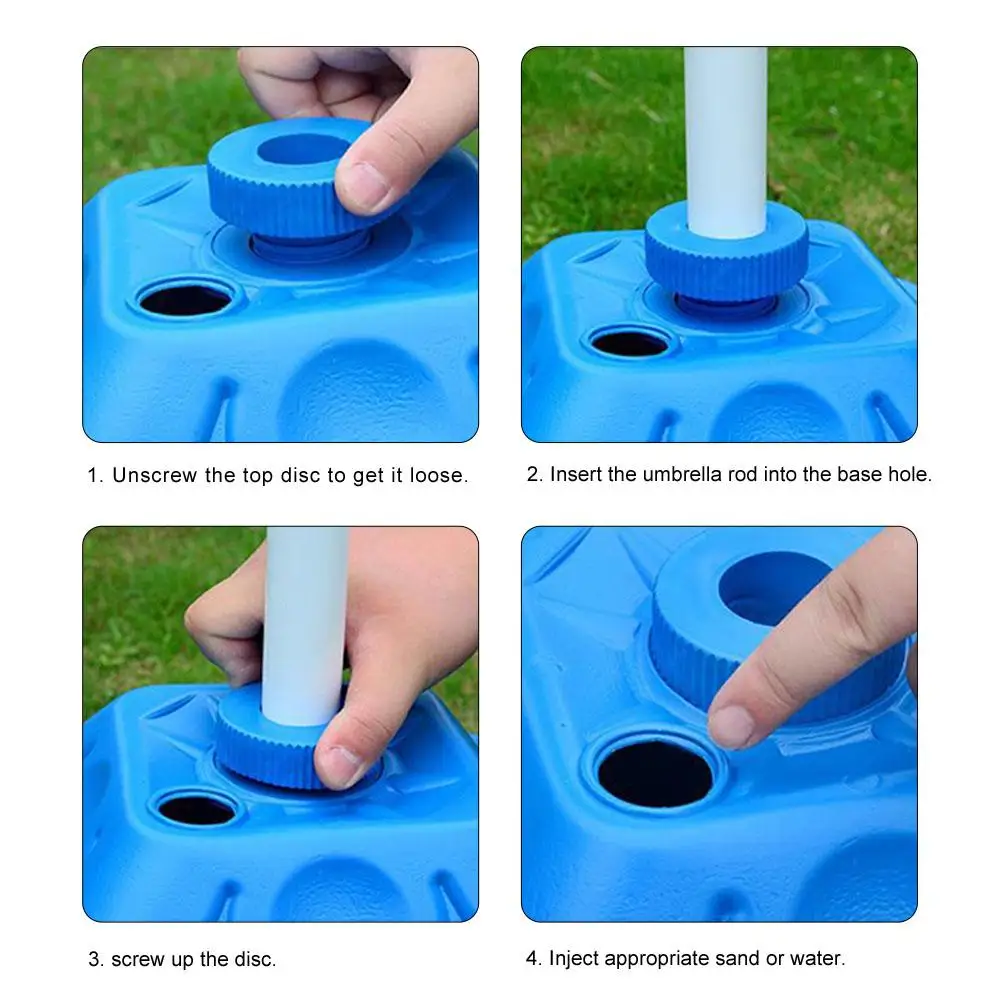 1. Unscrew the top disc to get it loose.

2. Insert the umbrella rod into the base hole.

3. screw up the disc.

4. Inject appropriate sand or water.