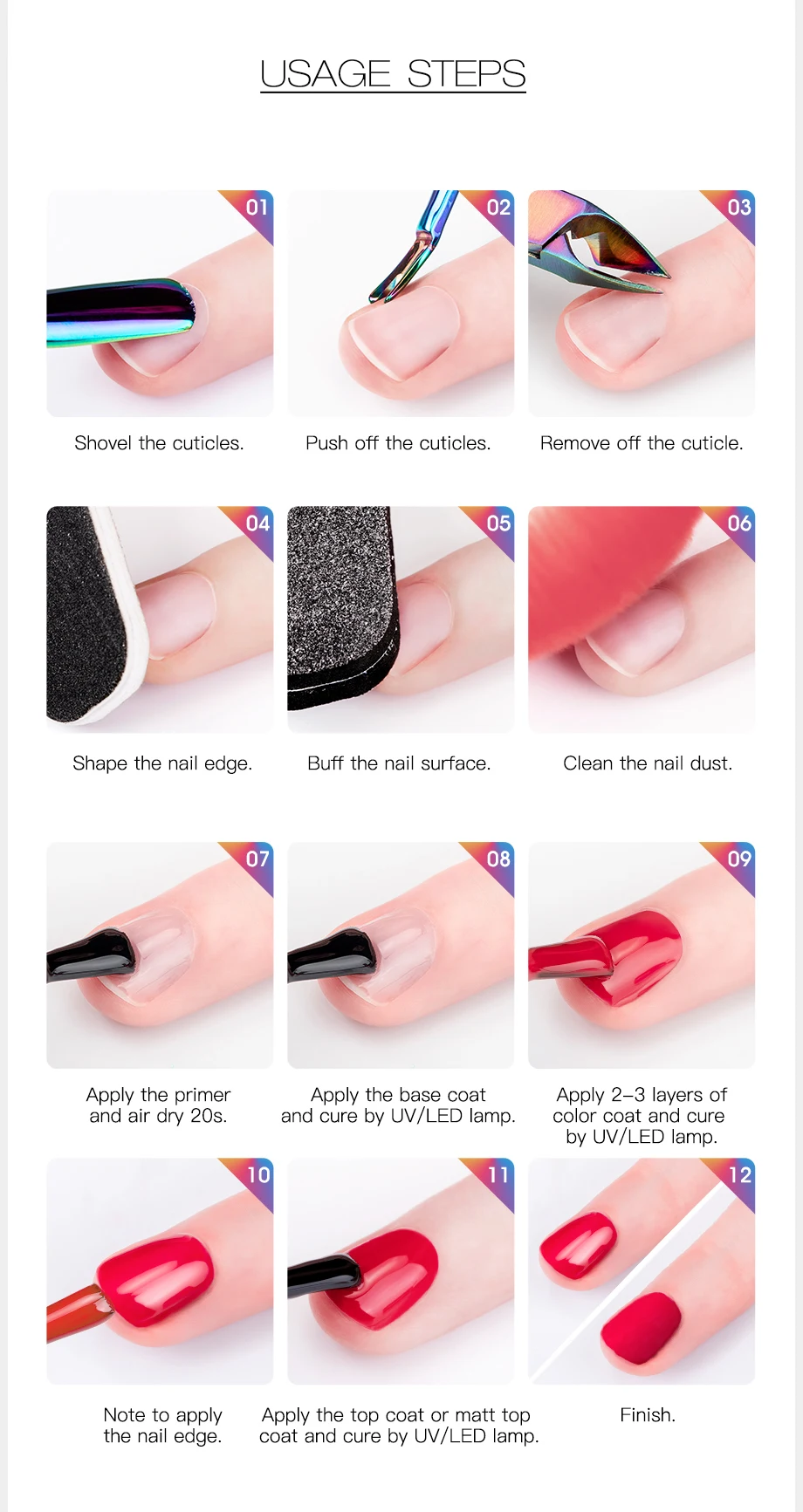 USAGE STEPS

01
Shovel the cuticles.

02
Push off the cuticles.

03
Remove off the cuticle.

04
Shape the nail edge.

05
Buff the nail surface.

06
Clean the nail dust.

07
Apply the primer and air dry 20s.

08
Apply the base coat and cure by UV/LED lamp.

09
Apply 2–3 layers of color coat and cure by UV/LED lamp.

10
Note to apply the nail edge.

11
Apply the top coat or matt top coat and cure by UV/LED lamp.

12
Finish.