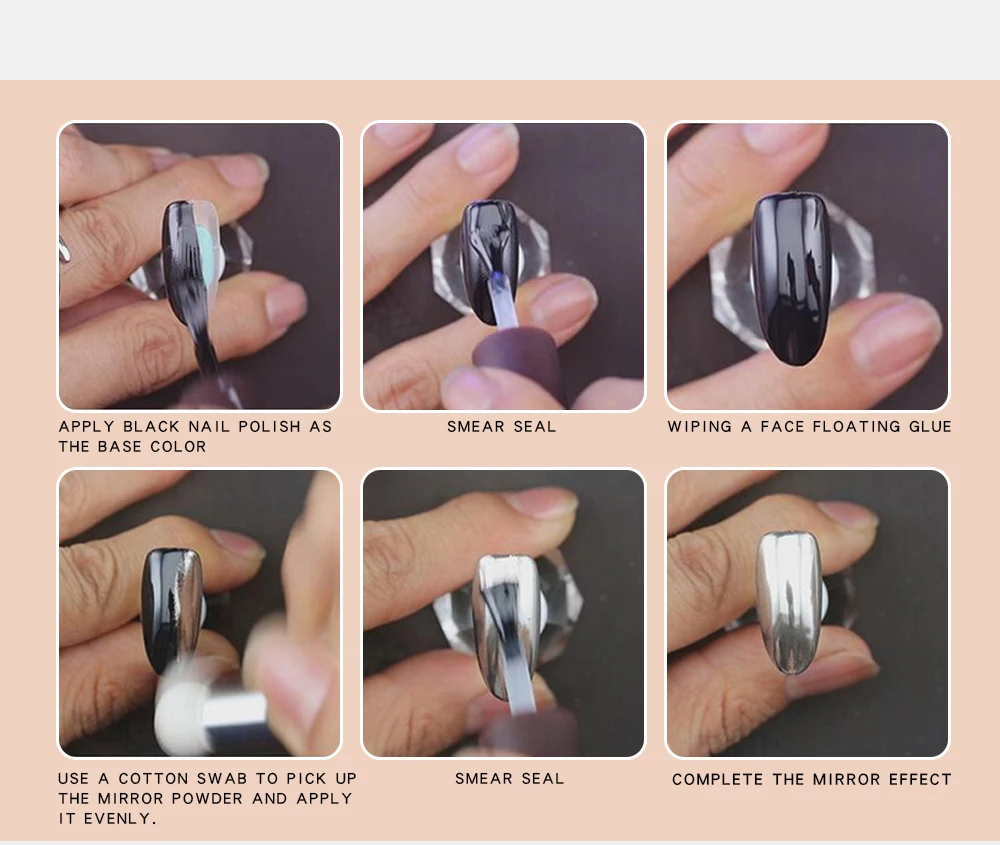 APPLY BLACK NAIL POLISH AS THE BASE COLOR

SMEAR SEAL

WIPING A FACE FLOATING GLUE

USE A COTTON SWAB TO PICK UP THE MIRROR POWDER AND APPLY IT EVENLY.

SMEAR SEAL

COMPLETE THE MIRROR EFFECT