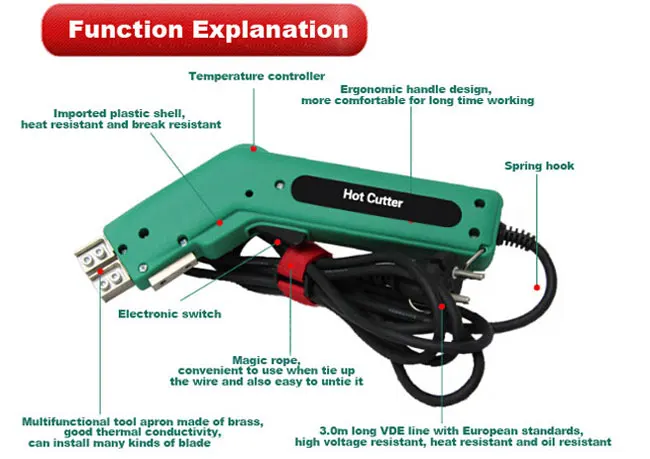 Function Explanation

Temperature controller

Ergonomic handle design, more comfortable for long time working

Imported plastic shell, heat resistant and break resistant

Spring hook

Hot Cutter

Electronic switch

Magic rope, convenient to use when tie up the wire and also easy to untie it

Multifunctional tool apron made of brass, good thermal conductivity, can install many kinds of blade

3.0m long VDE line with European standards, high voltage resistant, heat resistant and oil resistant