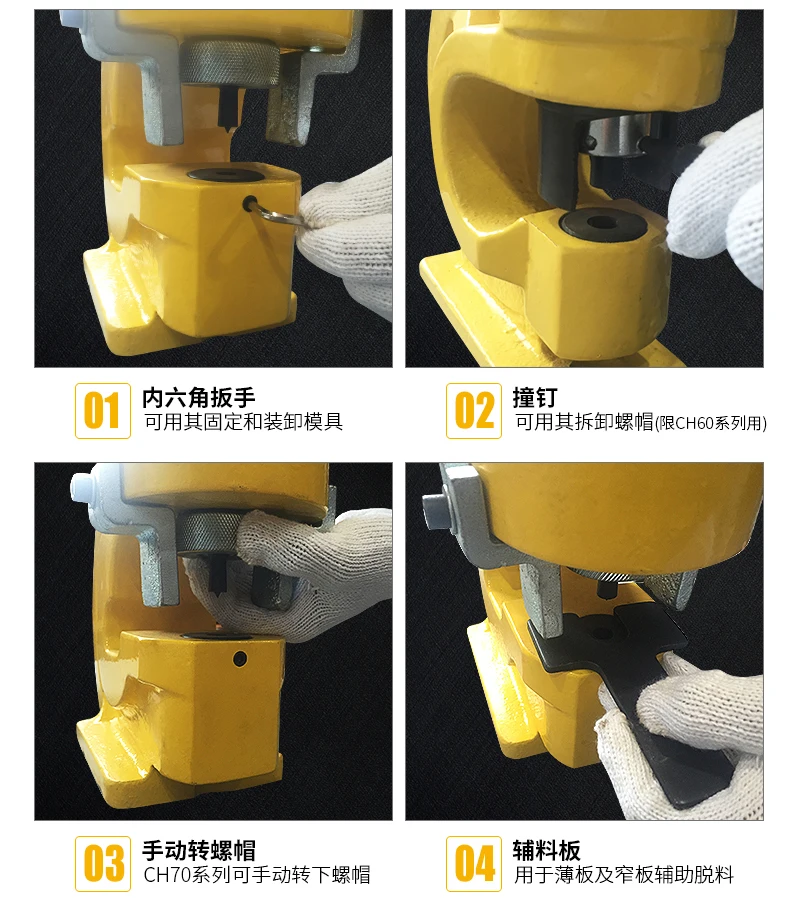 01
内六角扳手
可用其固定和装卸模具

02
撞钉
可用其拆卸螺帽(限CH60系列用)

03
手动转螺帽
CH70系列可手动转下螺帽

04
辅料板
用于薄板及窄板辅助脱料