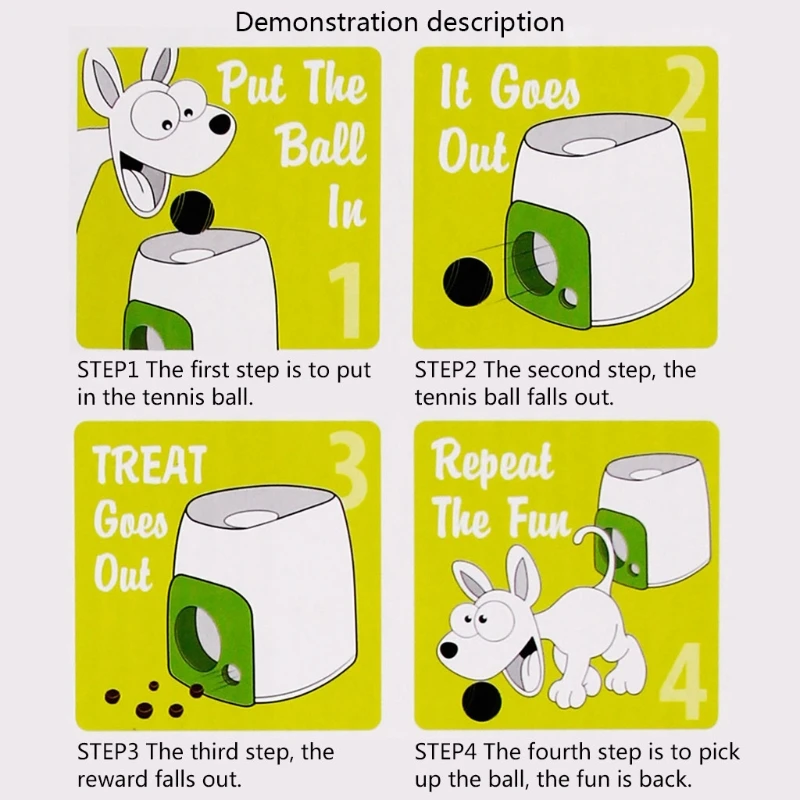 Demonstration description

Put The Ball In

1

STEP1 The first step is to put in the tennis ball.

It Goes Out

2

STEP2 The second step, the tennis ball falls out.

TREAT Goes Out

3

STEP3 The third step, the reward falls out.

Repeat The Fun

4

STEP4 The fourth step is to pick up the ball, the fun is back.