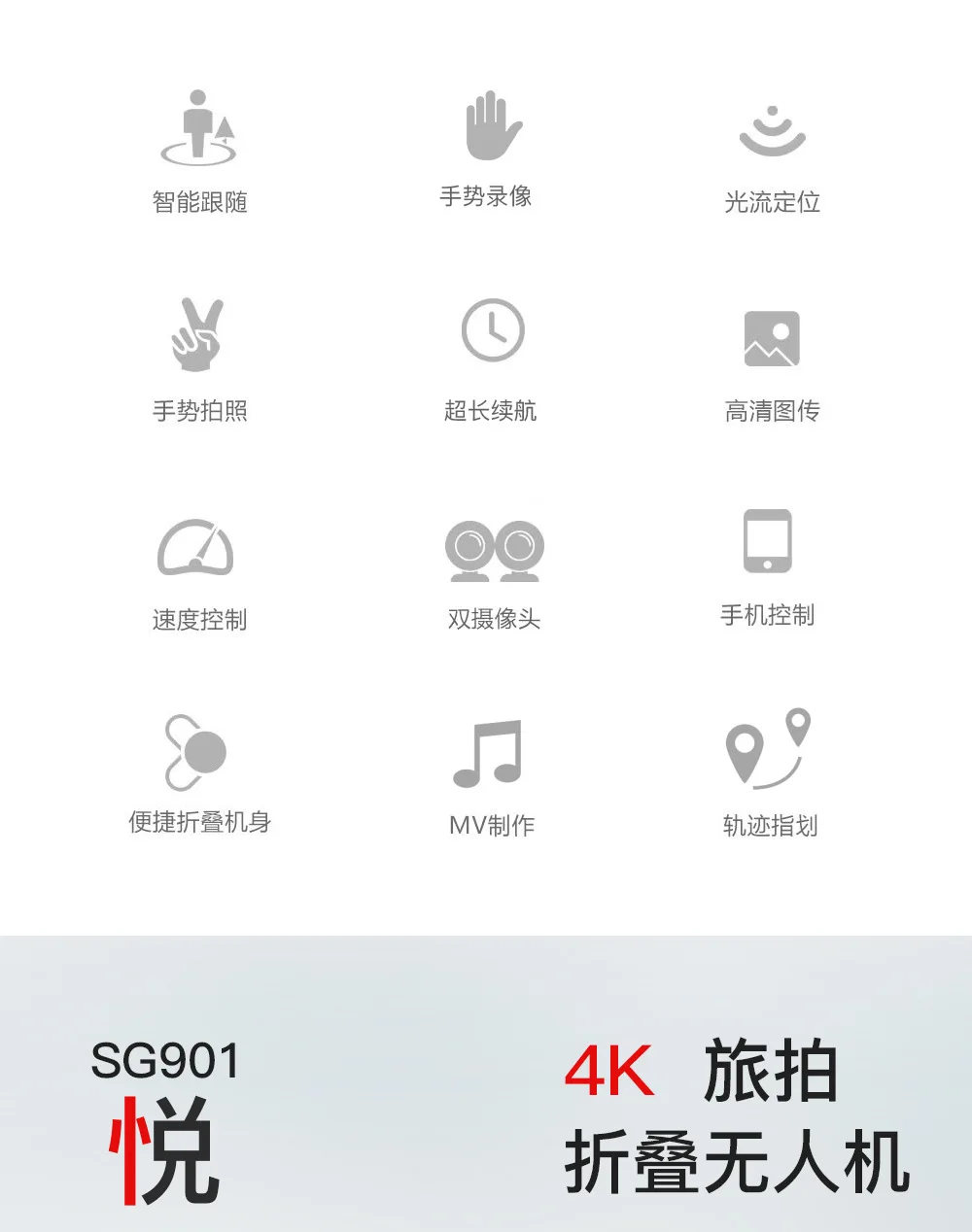 智能跟随 手势录像 光流定位

手势拍照 超长续航 高清图传

速度控制 双摄像头 手机控制

便捷折叠机身 MV制作 轨迹指划

SG901
悦

4K 旅拍
折叠无人机