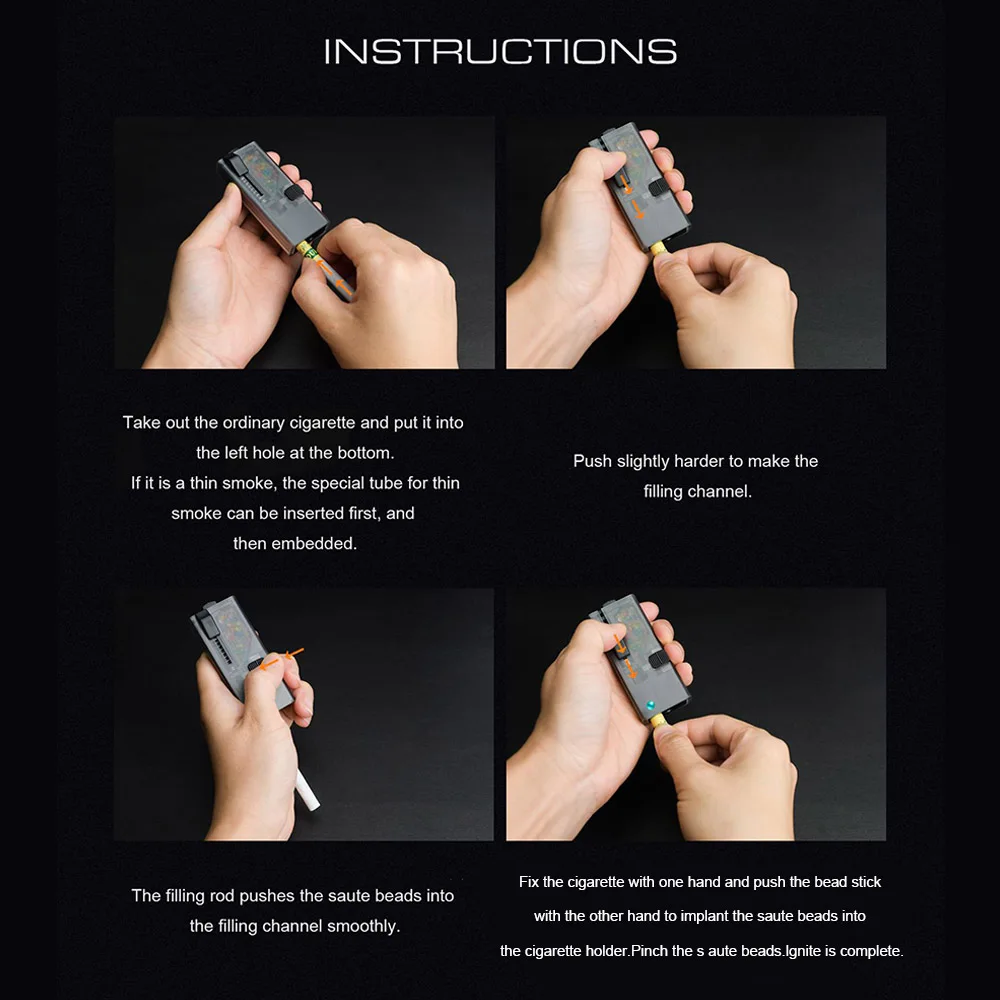 INSTRUCTIONS

Take out the ordinary cigarette and put it into the left hole at the bottom.
If it is a thin smoke, the special tube for thin smoke can be inserted first, and then embedded.

Push slightly harder to make the filling channel.

The filling rod pushes the saute beads into the filling channel smoothly.

Fix the cigarette with one hand and push the bead stick with the other hand to implant the saute beads into the cigarette holder.Pinch the s aute beads.Ignite is complete.