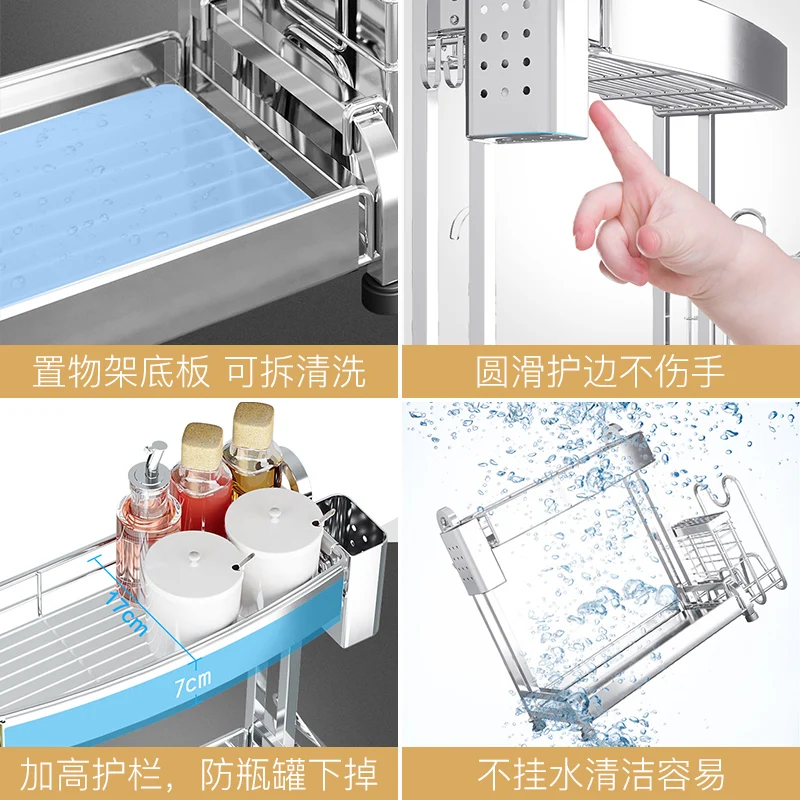 置物架底板 可拆清洗

圆滑护边不伤手

17cm

7cm

加高护栏，防瓶罐下掉

不挂水清洁容易