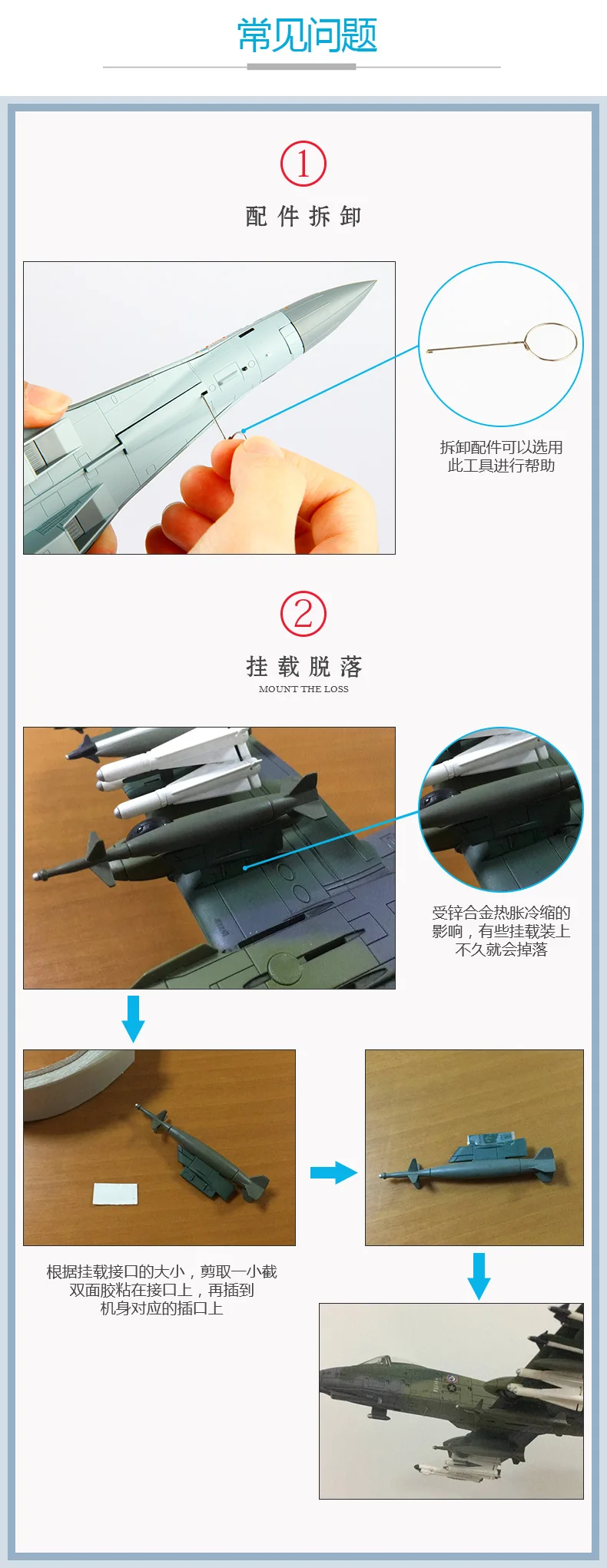 常见问题

①

配件拆卸

拆卸配件可以选用此工具进行帮助

②

挂载脱落

MOUNT THE LOSS

受锌合金热胀冷缩的影响，有些挂载装上不久就会掉落

根据挂载接口的大小，剪取一小截双面胶粘在接口上，再插到机身对应的插口上