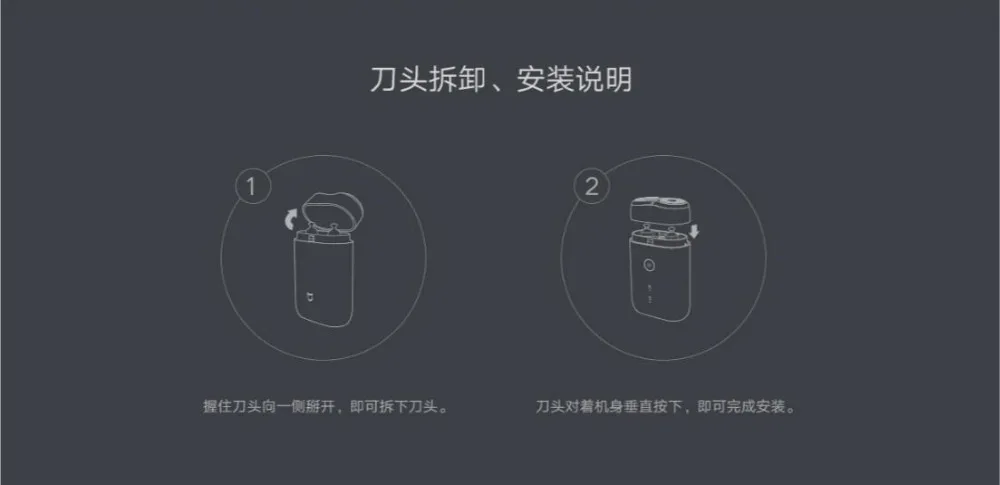 刀头拆卸、安装说明

1

握住刀头向一侧掰开，即可拆下刀头。

2

刀头对着机身垂直按下，即可完成安装。