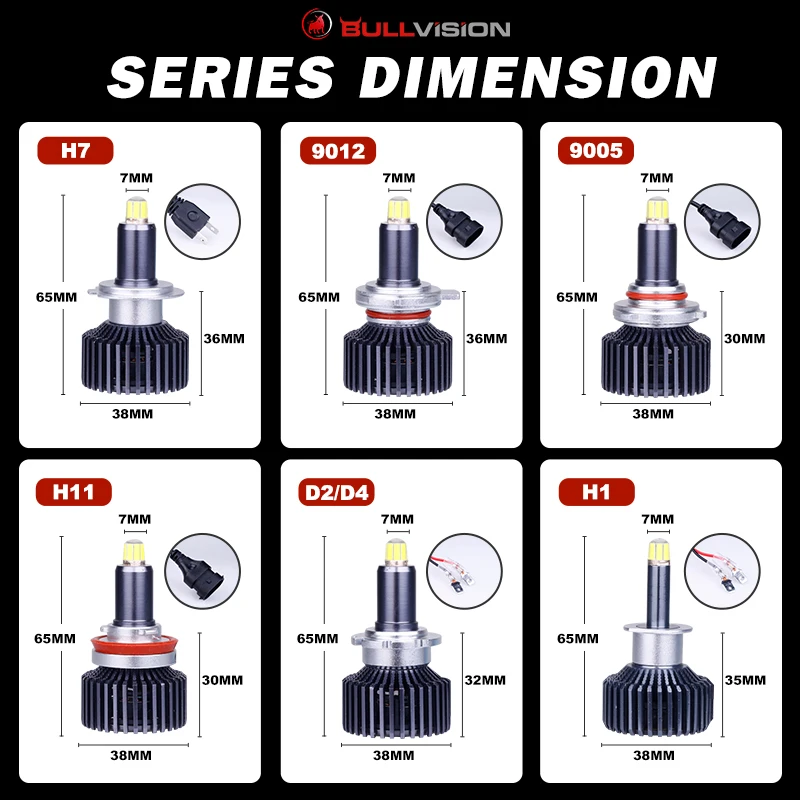 BULLVISION

SERIES DIMENSION

H7
7MM
65MM
36MM
38MM

9012
7MM
65MM
36MM
38MM

9005
7MM
65MM
30MM
38MM

H11
7MM
65MM
30MM
38MM

D2/D4
7MM
65MM
32MM
38MM

H1
7MM
65MM
35MM
38MM