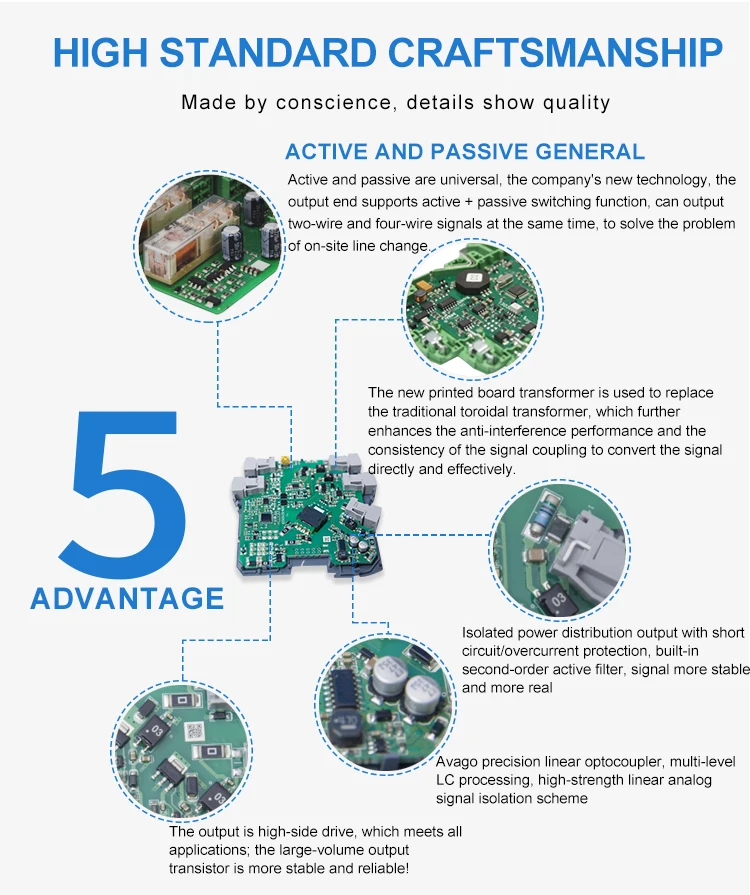 HIGH STANDARD CRAFTSMANSHIP

Made by conscience, details show quality

ACTIVE AND PASSIVE GENERAL

Active and passive are universal, the company's new technology, the output end supports active + passive switching function, can output two-wire and four-wire signals at the same time, to solve the problem of on-site line change.

The new printed board transformer is used to replace the traditional toroidal transformer, which further enhances the anti-interference performance and the consistency of the signal coupling to convert the signal directly and effectively.

5

ADVANTAGE

Isolated power distribution output with short circuit/overcurrent protection, built-in second-order active filter, signal more stable and more real

Avago precision linear optocoupler, multi-level LC processing, high-strength linear analog signal isolation scheme

The output is high-side drive, which meets all applications; the large-volume output transistor is more stable and reliable!