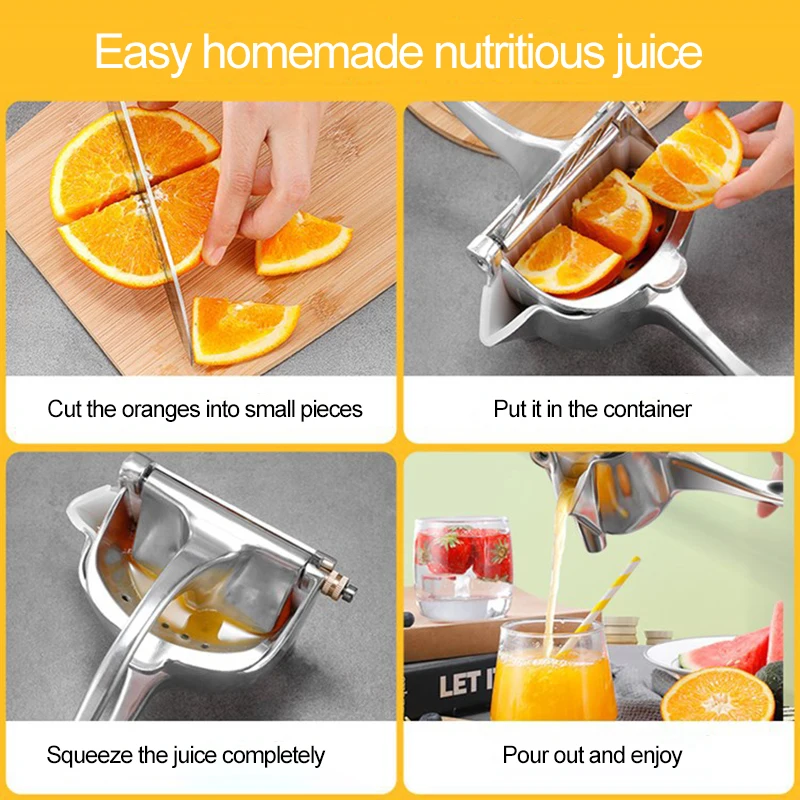 Easy homemade nutritious juice

Cut the oranges into small pieces

Put it in the container

Squeeze the juice completely

LET I

Pour out and enjoy