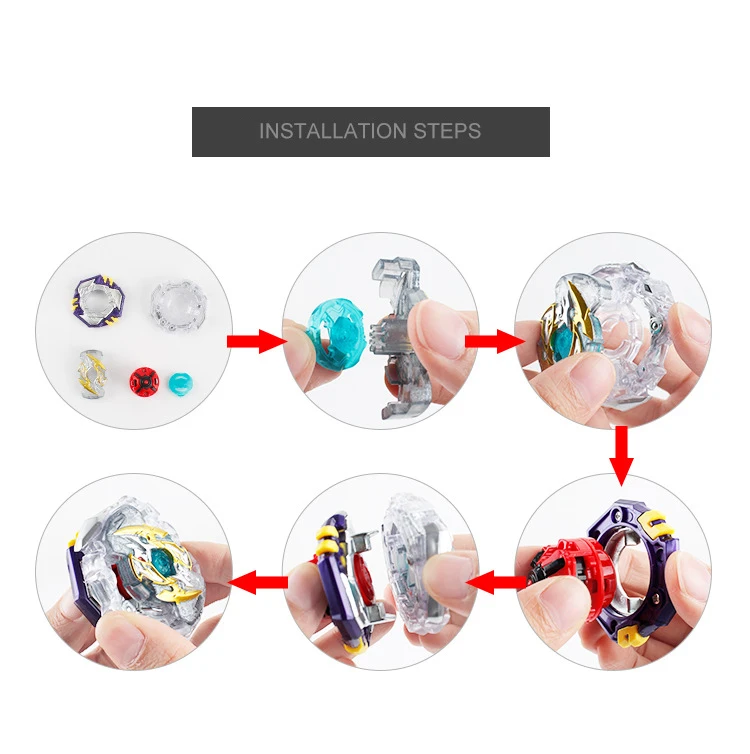 INSTALLATION STEPS