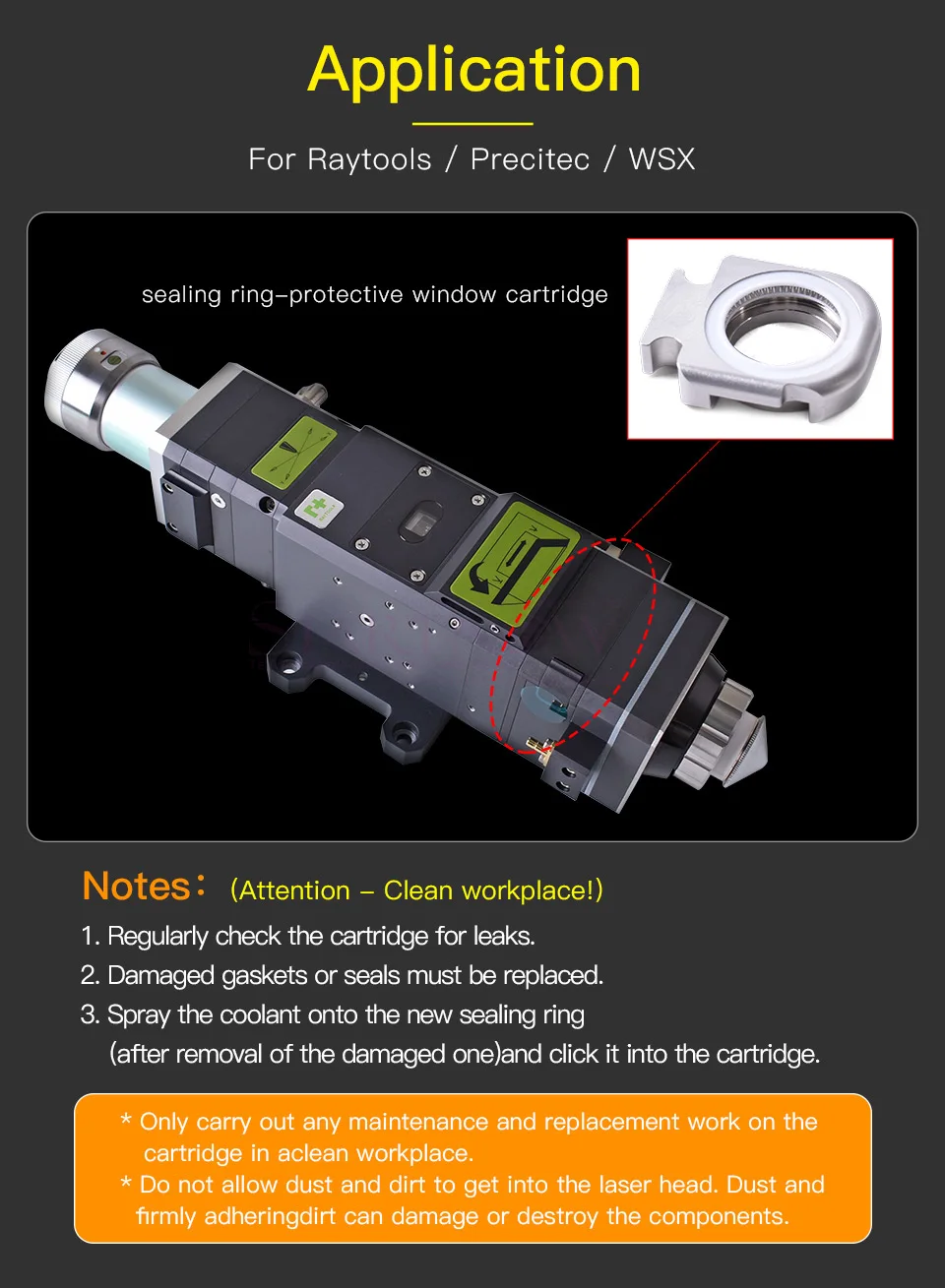 Application

For Raytools / Precitec / WSX

sealing ring–protective window cartridge

Notes: (Attention – Clean workplace!)

1. Regularly check the cartridge for leaks.
2. Damaged gaskets or seals must be replaced.
3. Spray the coolant onto the new sealing ring (after removal of the damaged one)and click it into the cartridge.

* Only carry out any maintenance and replacement work on the cartridge in aclean workplace.
* Do not allow dust and dirt to get into the laser head. Dust and firmly adheringdirt can damage or destroy the components.