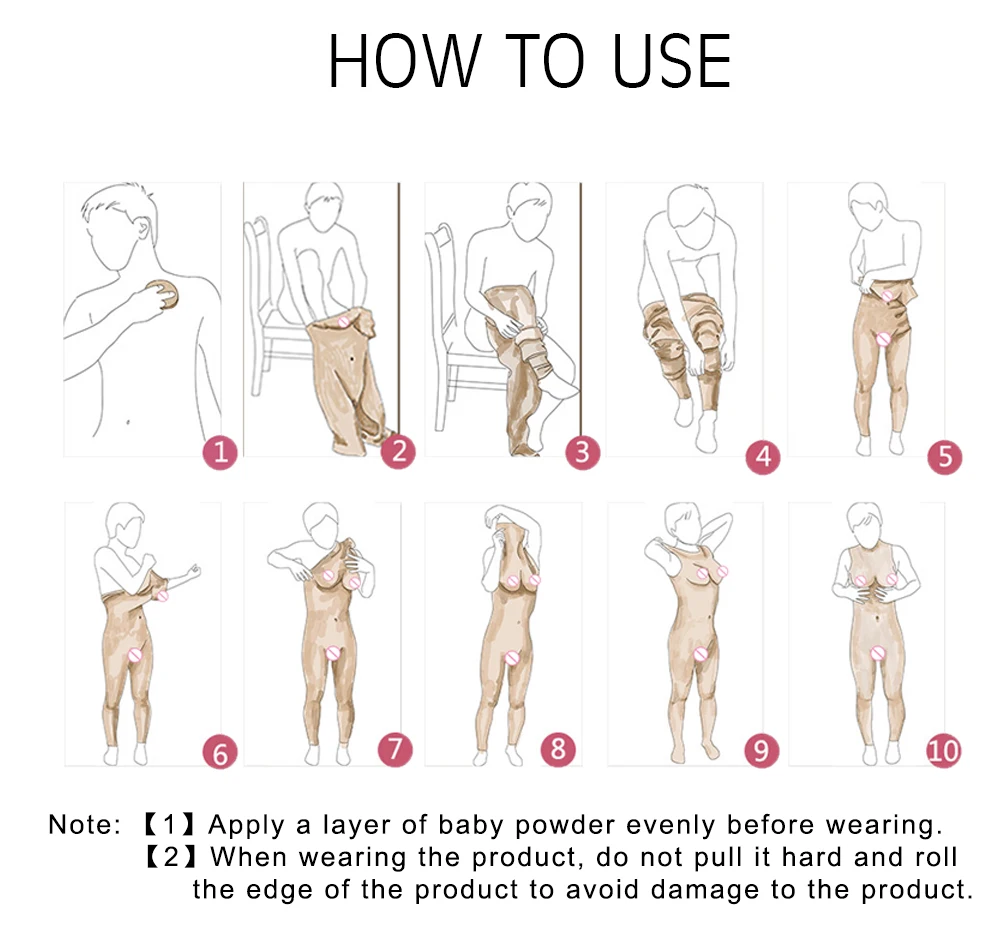 HOW TO USE

1

2

3

4

5

6

7

8

9

10

Note: 【1】Apply a layer of baby powder evenly before wearing.
【2】When wearing the product, do not pull it hard and roll the edge of the product to avoid damage to the product.