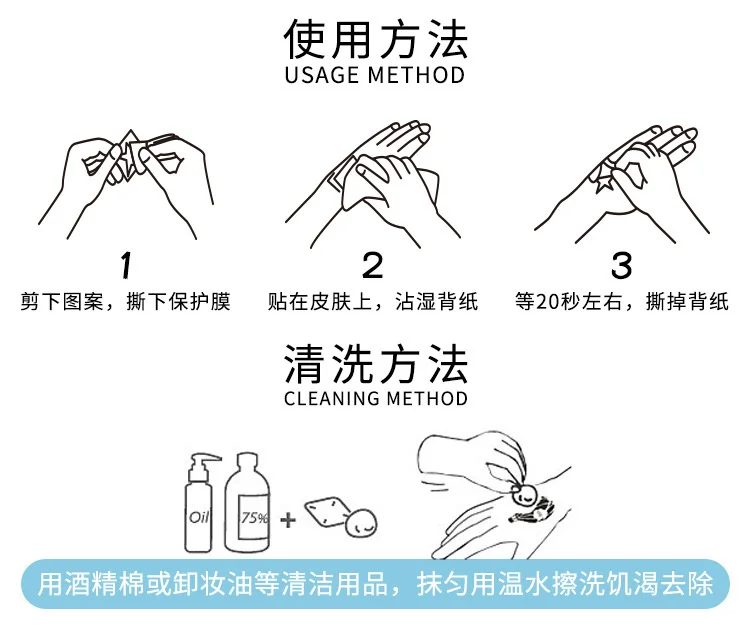 使用方法
USAGE METHOD

1
剪下图案，撕下保护膜

2
贴在皮肤上，沾湿背纸

3
等20秒左右，撕掉背纸

清洗方法
CLEANING METHOD

Oil

75%

+

用酒精棉或卸妆油等清洁用品，抹匀用温水擦洗饥渴去除