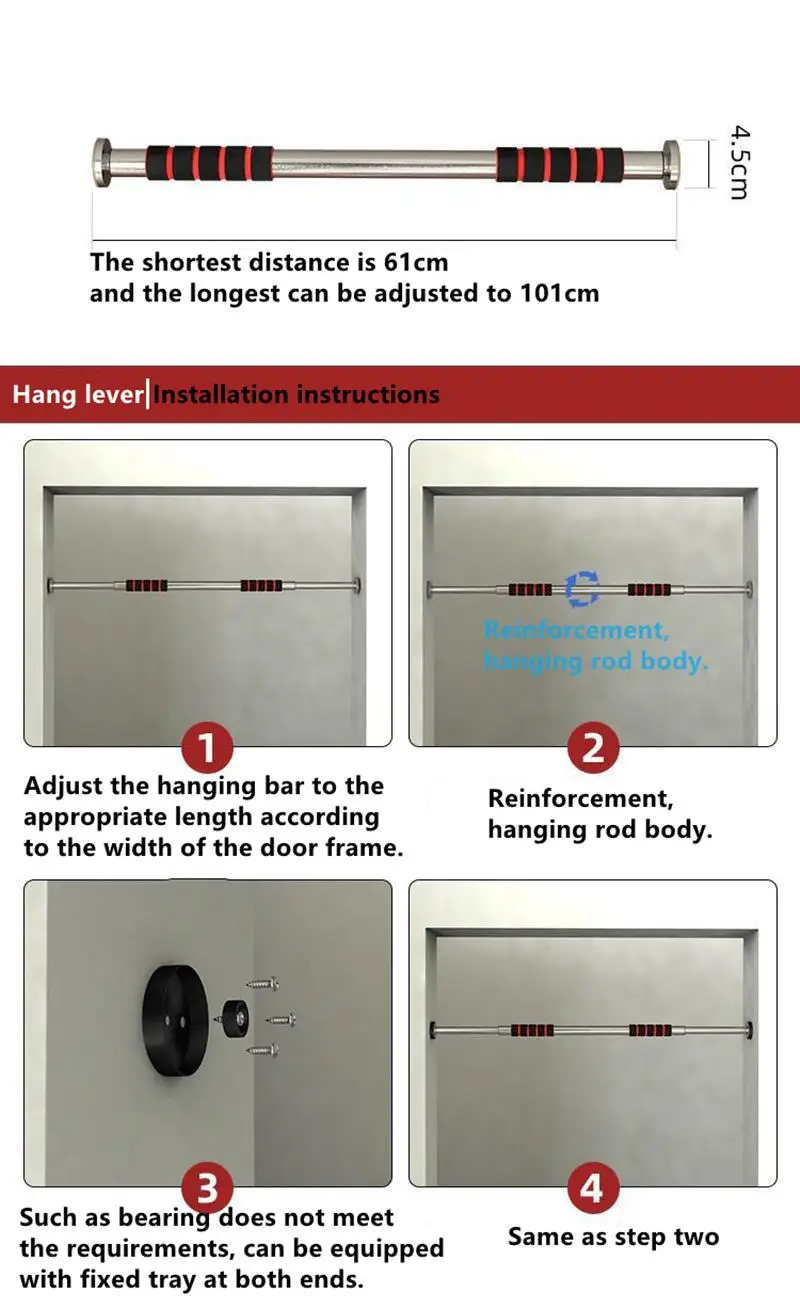 4.5cm

The shortest distance is 61cm
and the longest can be adjusted to 101cm

Hang lever|Installation instructions

Reinforcement,
hanging rod body.

1

Adjust the hanging bar to the appropriate length according to the width of the door frame.

2

Reinforcement,
hanging rod body.

3

Such as bearing does not meet the requirements, can be equipped with fixed tray at both ends.

4

Same as step two