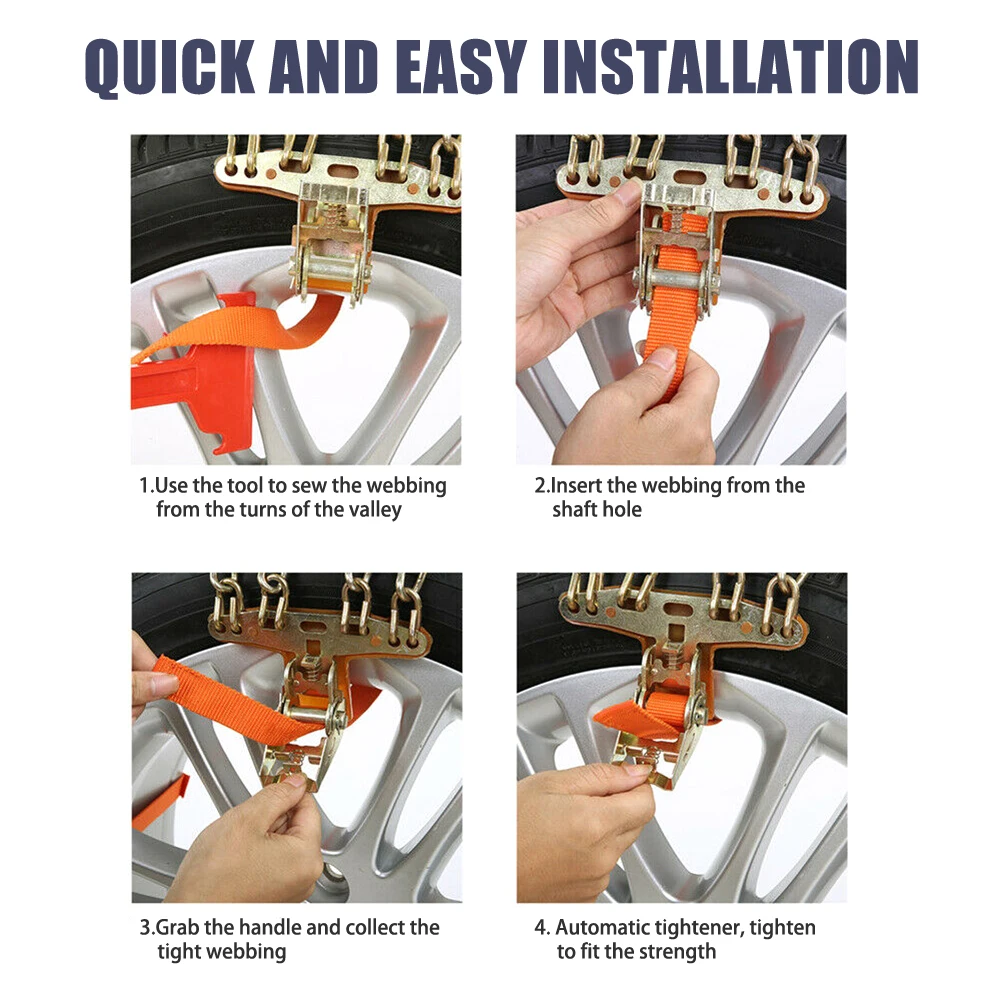 QUICK AND EASY INSTALLATION

1.Use the tool to sew the webbing from the turns of the valley

2.Insert the webbing from the shaft hole

3.Grab the handle and collect the tight webbing

4. Automatic tightener, tighten to fit the strength