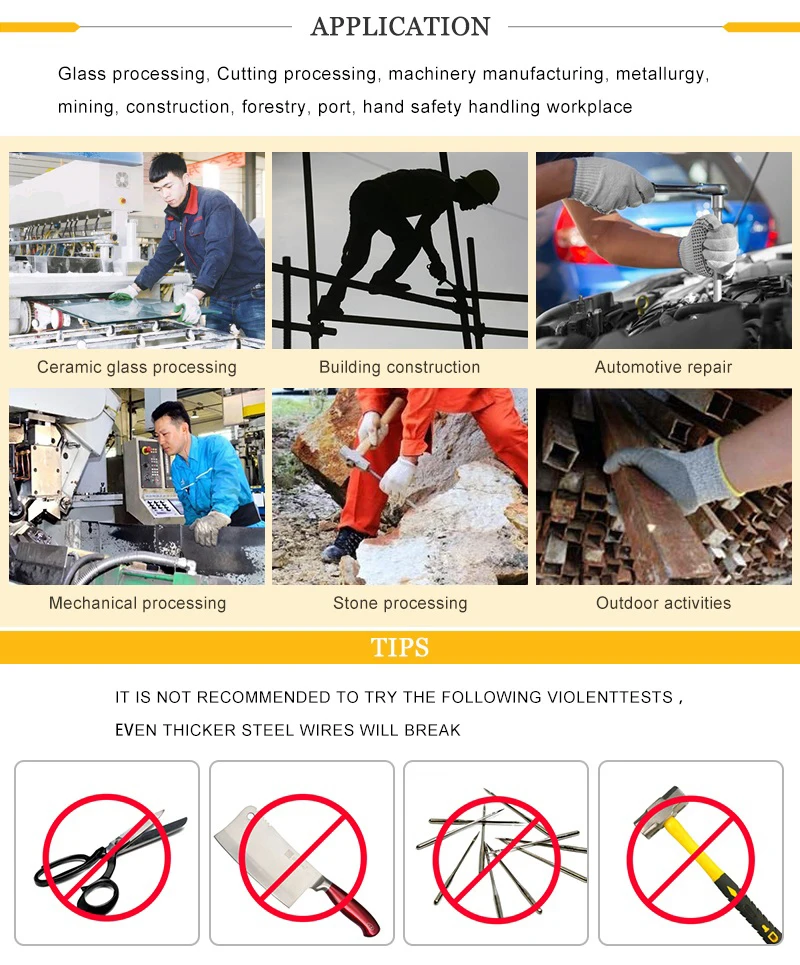 APPLICATION

Glass processing, Cutting processing, machinery manufacturing, metallurgy, mining, construction, forestry, port, hand safety handling workplace

Ceramic glass processing

Building construction

Automotive repair

Mechanical processing

Stone processing

Outdoor activities

TIPS

IT IS NOT RECOMMENDED TO TRY THE FOLLOWING VIOLENTTESTS ,
EVEN THICKER STEEL WIRES WILL BREAK