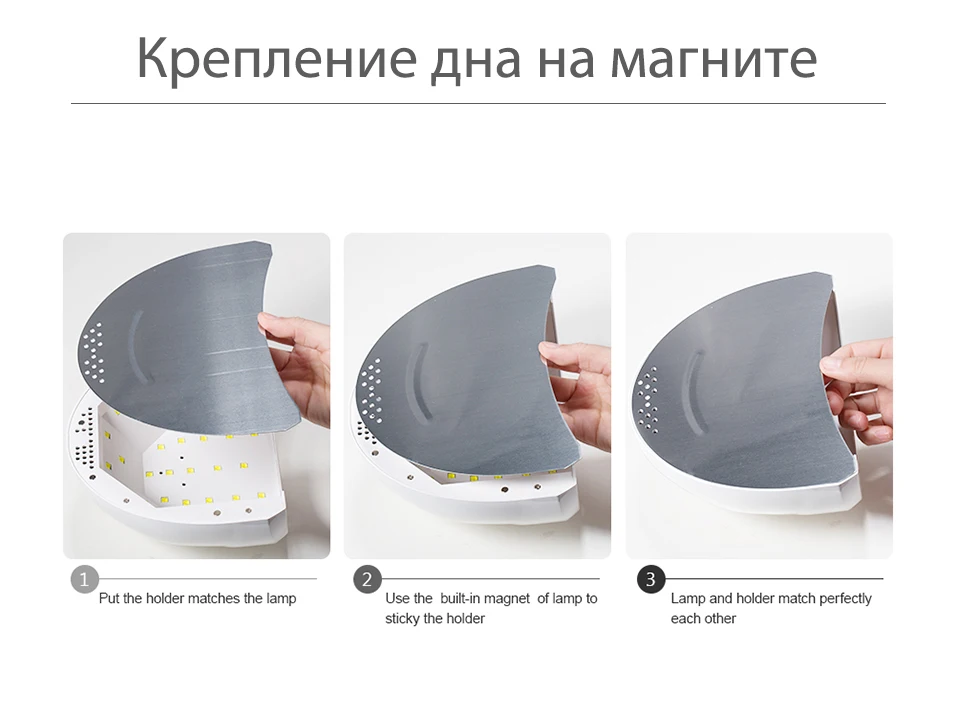 Крепление дна на магните

1
Put the holder matches the lamp

2
Use the built-in magnet of lamp to sticky the holder

3
Lamp and holder match perfectly each other