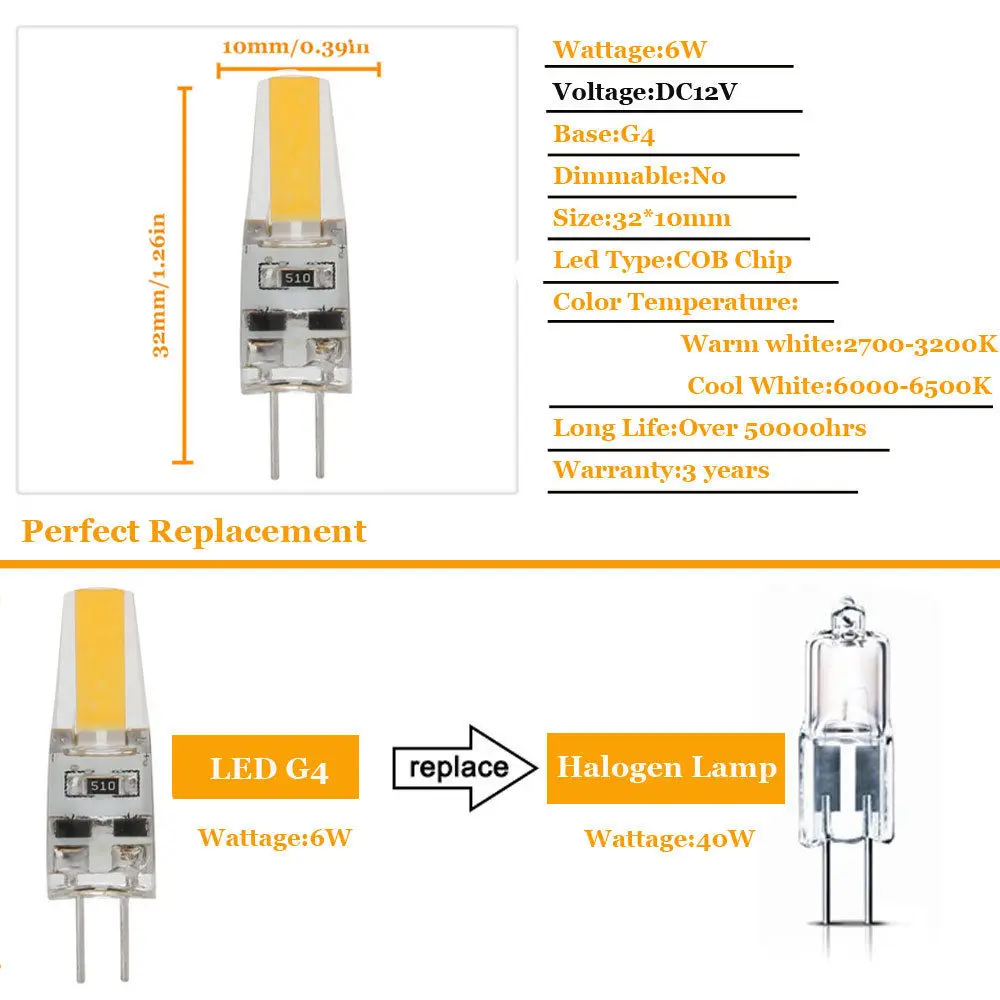 10mm/0.39in

32mm/1.26in

510

Wattage:6W

Voltage:DC12V

Base:G4

Dimmable:No

Size:32*10mm

Led Type:COB Chip

Color Temperature:

Warm white:2700-3200K

Cool White:6000-6500K

Long Life:Over 50000hrs

Warranty:3 years

Perfect Replacement

510

LED G4

Wattage:6W

replace

Halogen Lamp

Wattage:40W