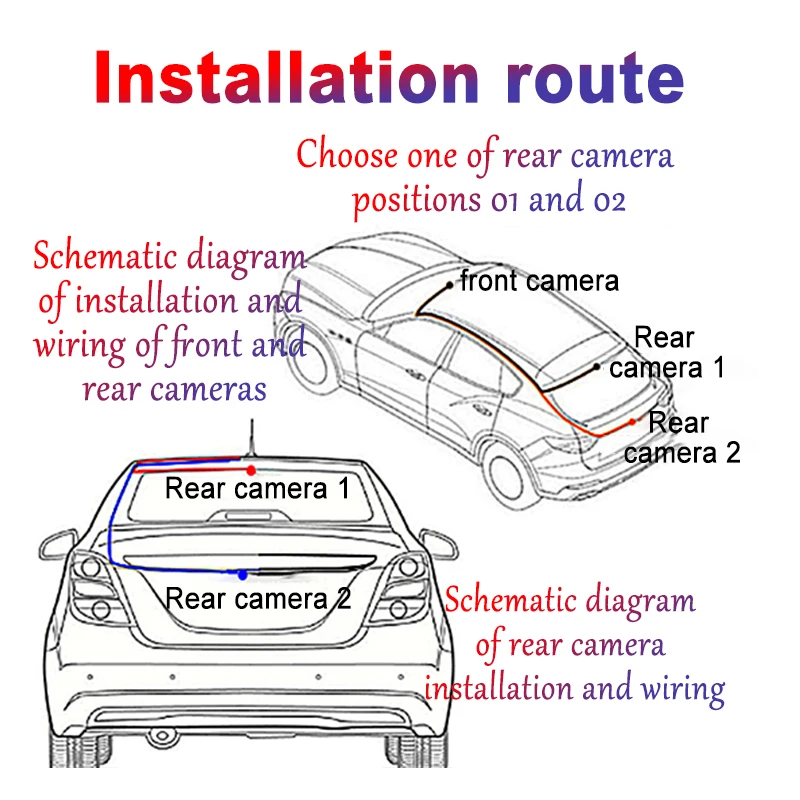 Installation route

Choose one of rear camera positions 01 and 02

Schematic diagram of installation and wiring of front and rear cameras

front camera

Rear camera 1

Rear camera 2

Rear camera 1

Rear camera 2

Schematic diagram of rear camera installation and wiring