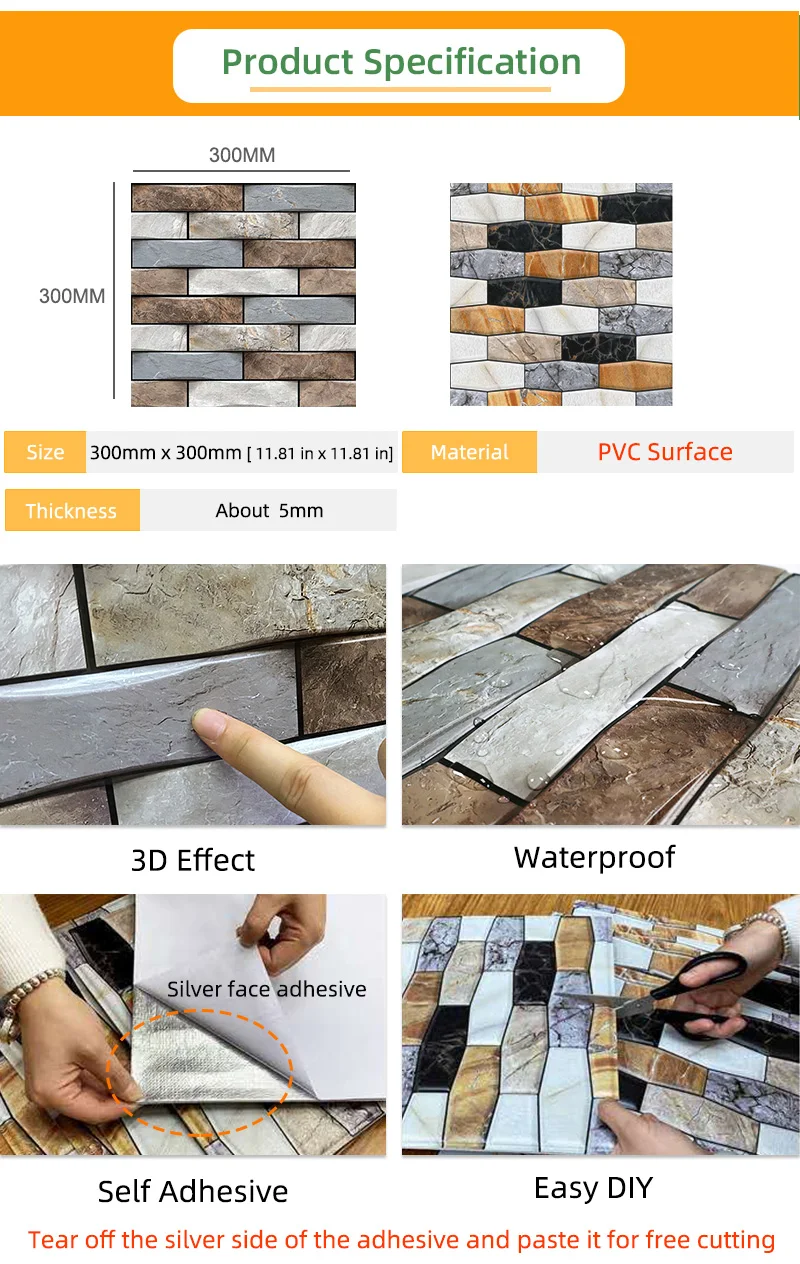 Product Specification

300MM

300MM

| Size | 300mm x 300mm [ 11.81 in x 11.81 in] | Material | PVC Surface |
|---|---|---|---|
| Thickness | About 5mm | | |

3D Effect

Waterproof

Silver face adhesive

Self Adhesive

Easy DIY

Tear off the silver side of the adhesive and paste it for free cutting