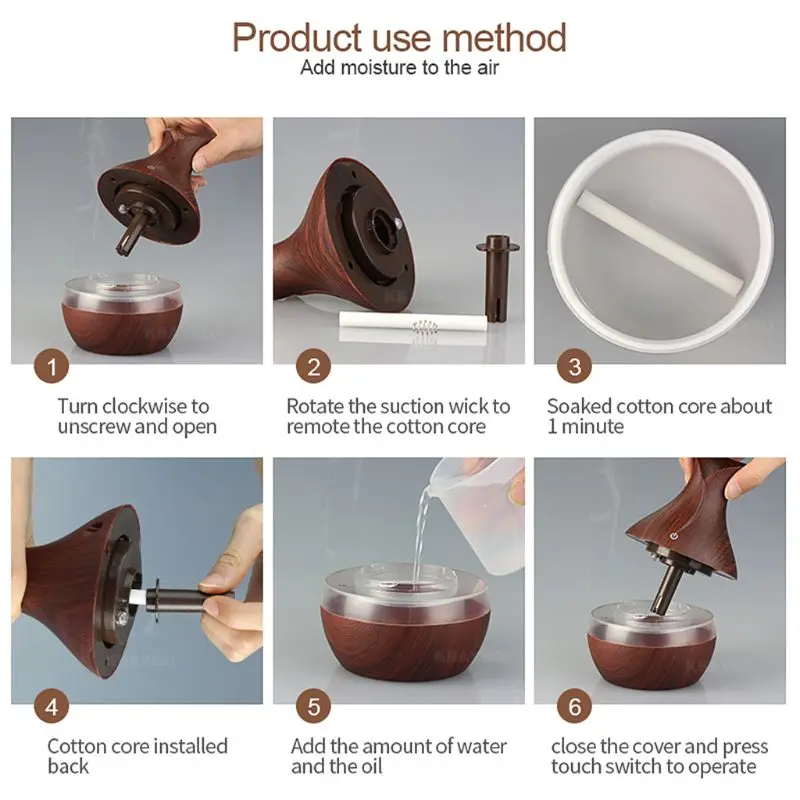 Product use method
Add moisture to the air

1
Turn clockwise to unscrew and open

2
Rotate the suction wick to remote the cotton core

3
Soaked cotton core about 1 minute

4
Cotton core installed back

5
Add the amount of water and the oil

6
close the cover and press touch switch to operate