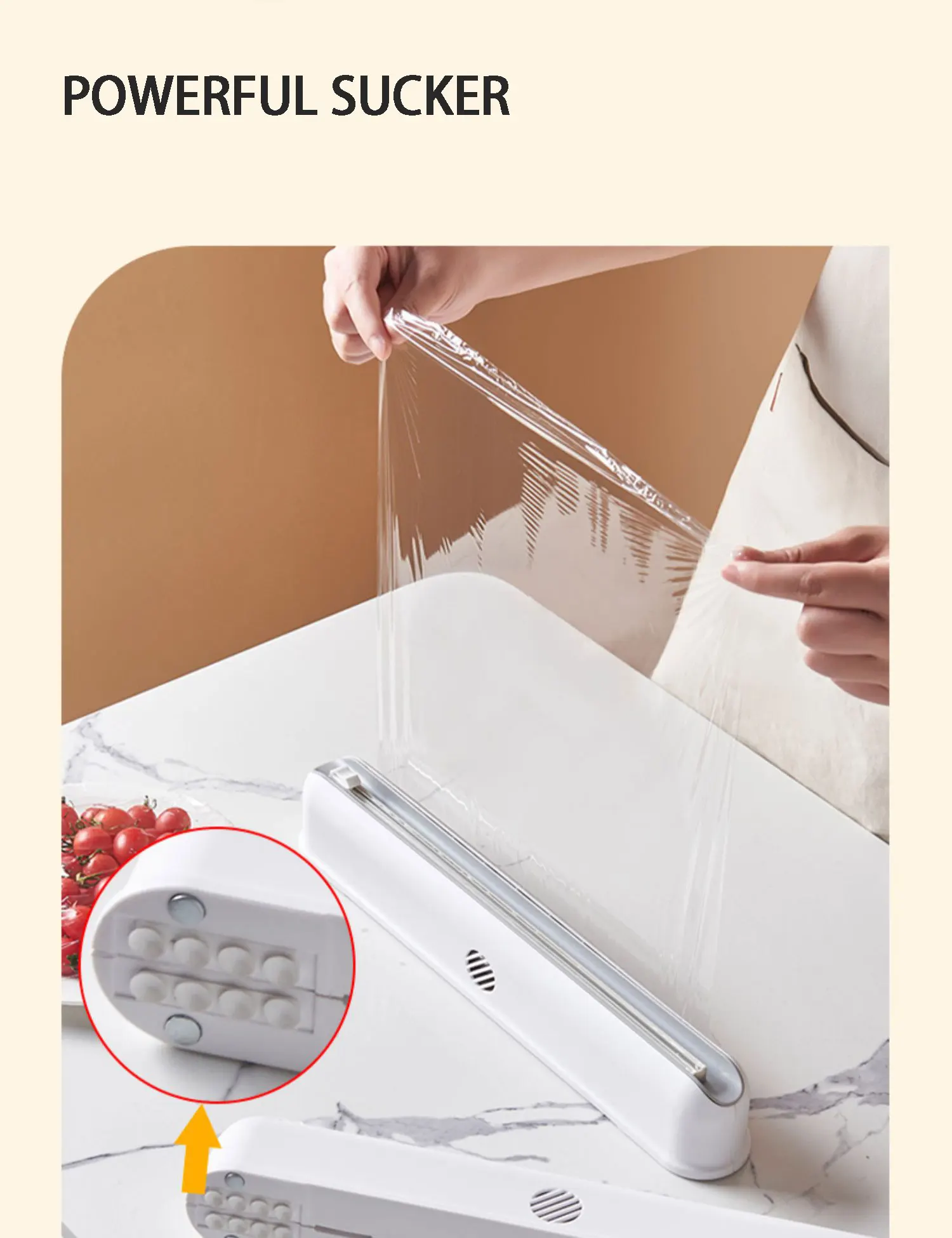 POWERFUL SUCKER