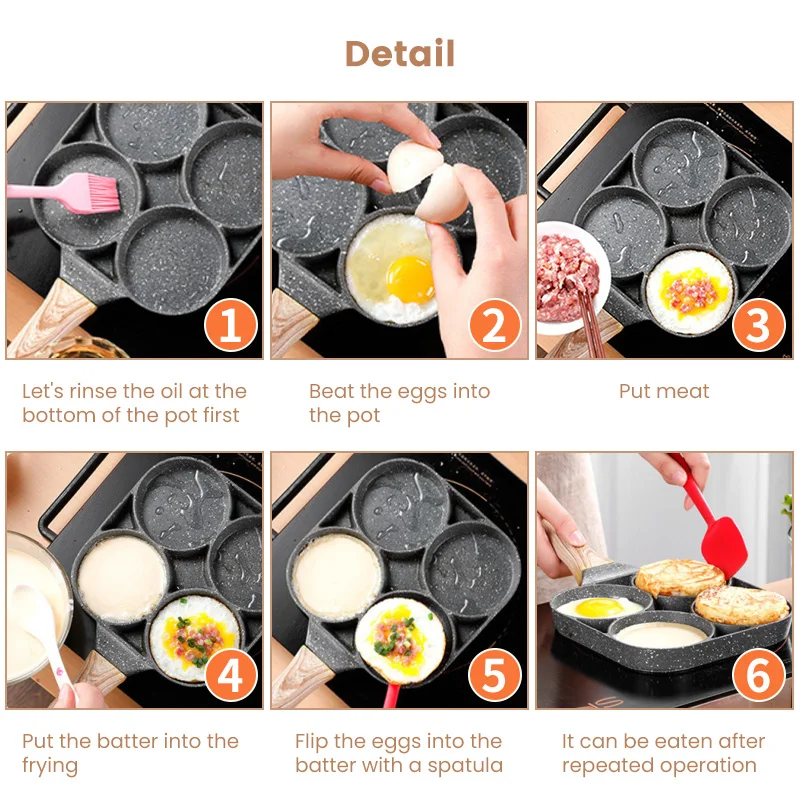 Detail

1

Let's rinse the oil at the bottom of the pot first

2

Beat the eggs into the pot

3

Put meat

4

Put the batter into the frying

5

Flip the eggs into the batter with a spatula

6

It can be eaten after repeated operation