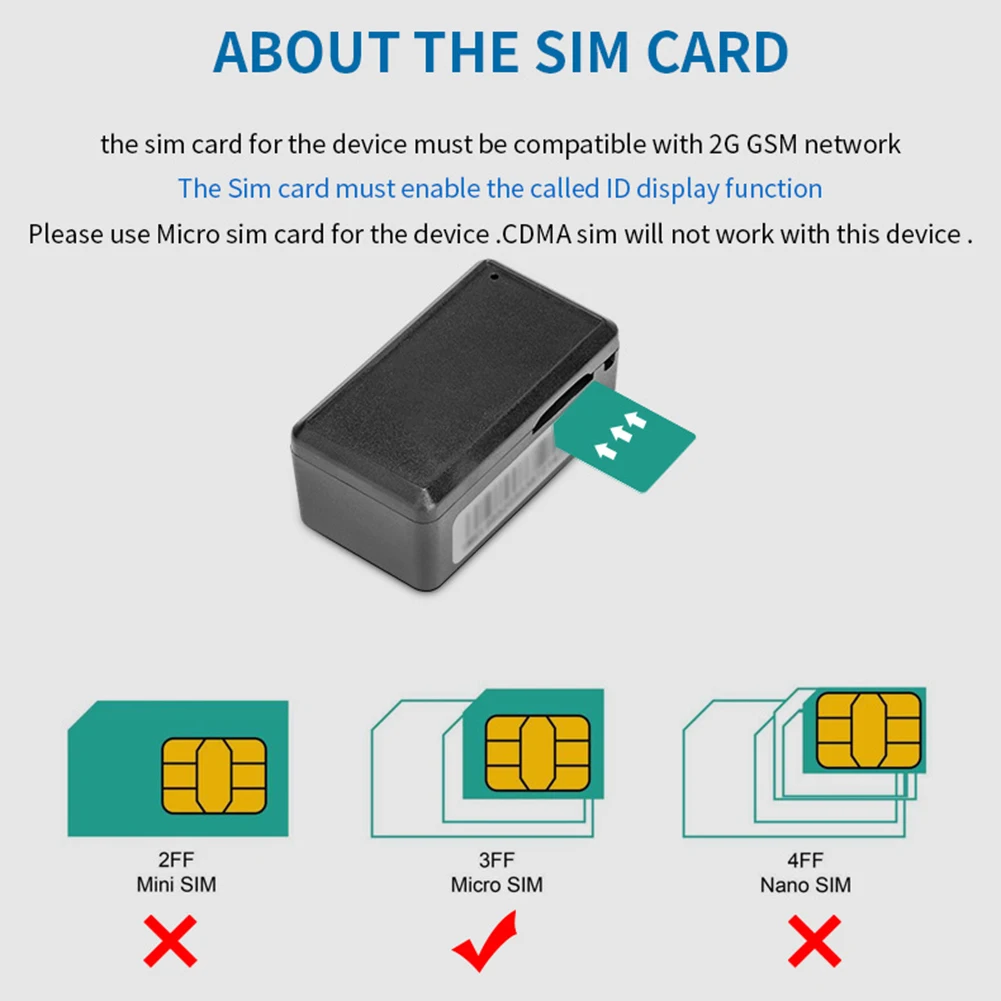 ABOUT THE SIM CARD

the sim card for the device must be compatible with 2G GSM network

The Sim card must enable the called ID display function

Please use Micro sim card for the device .CDMA sim will not work with this device .

2FF
Mini SIM

3FF
Micro SIM

4FF
Nano SIM