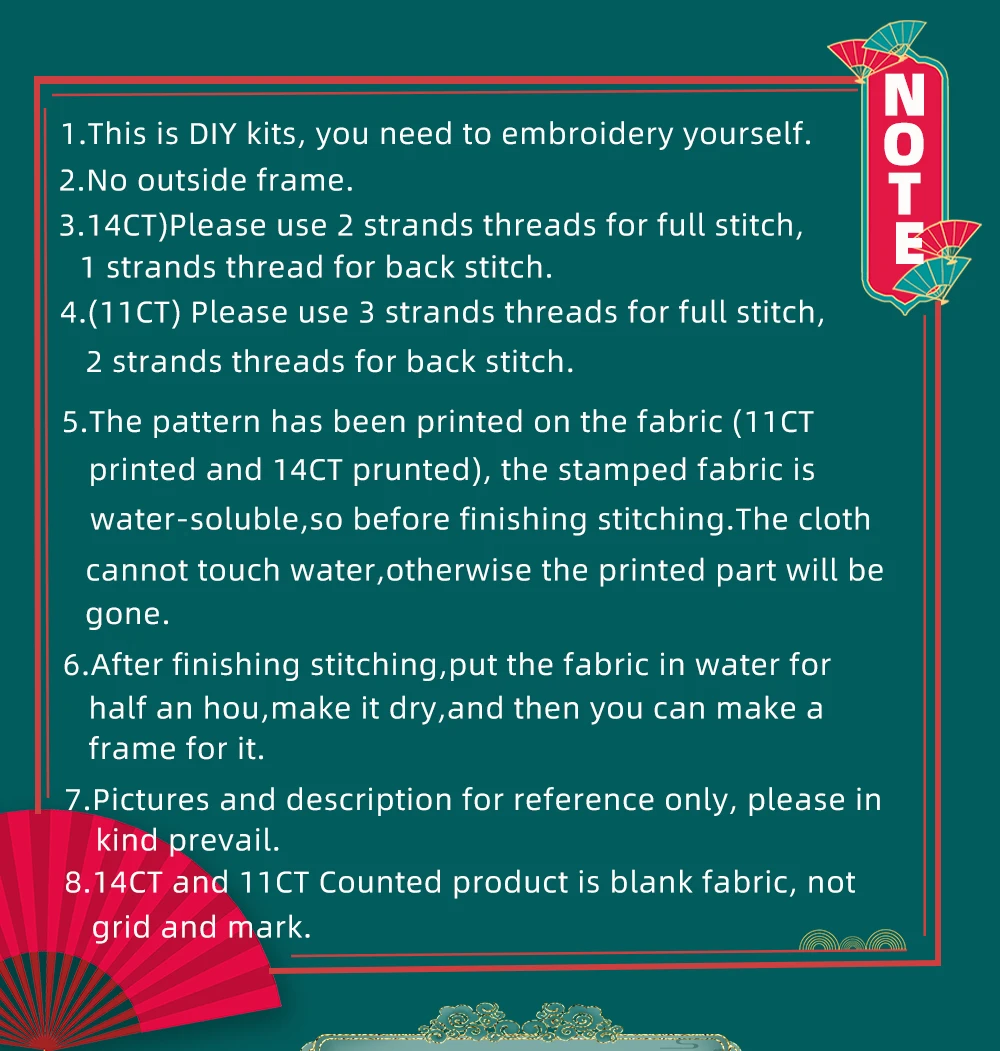 NOTE

1.This is DIY kits, you need to embroidery yourself.
2.No outside frame.
3.14CT)Please use 2 strands threads for full stitch, 1 strands thread for back stitch.
4.(11CT) Please use 3 strands threads for full stitch, 2 strands threads for back stitch.
5.The pattern has been printed on the fabric (11CT printed and 14CT prunted), the stamped fabric is water-soluble,so before finishing stitching.The cloth cannot touch water,otherwise the printed part will be gone.
6.After finishing stitching,put the fabric in water for half an hou,make it dry,and then you can make a frame for it.
7.Pictures and description for reference only, please in kind prevail.
8.14CT and 11CT Counted product is blank fabric, not grid and mark.