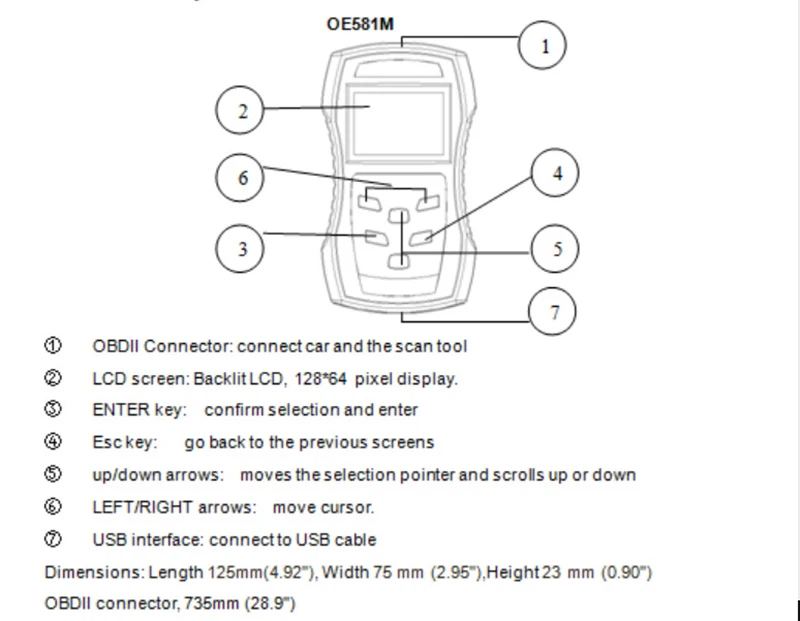 OE581M

1
2
6
4
3
5
7

① OBDII Connector: connect car and the scan tool

② LCD screen: Backlit LCD, 128*64 pixel display.

③ ENTER key: confirm selection and enter

④ Esc key: go back to the previous screens

⑤ up/down arrows: moves the selection pointer and scrolls up or down

⑥ LEFT/RIGHT arrows: move cursor.

⑦ USB interface: connect to USB cable

Dimensions: Length 125mm(4.92"), Width 75 mm (2.95"),Height 23 mm (0.90")

OBDII connector, 735mm (28.9")