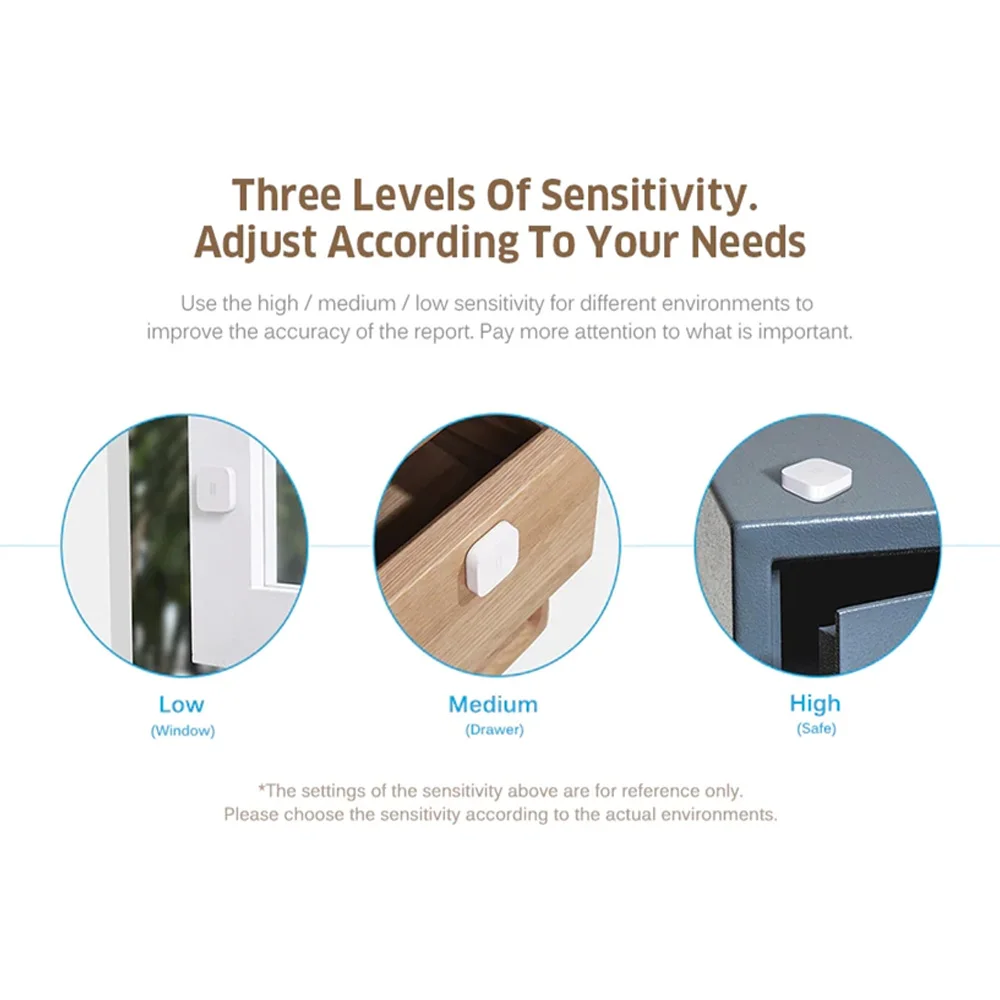 Three Levels Of Sensitivity. Adjust According To Your Needs

Use the high / medium / low sensitivity for different environments to improve the accuracy of the report. Pay more attention to what is important.

Low
(Window)

Medium
(Drawer)

High
(Safe)

*The settings of the sensitivity above are for reference only. Please choose the sensitivity according to the actual environments.