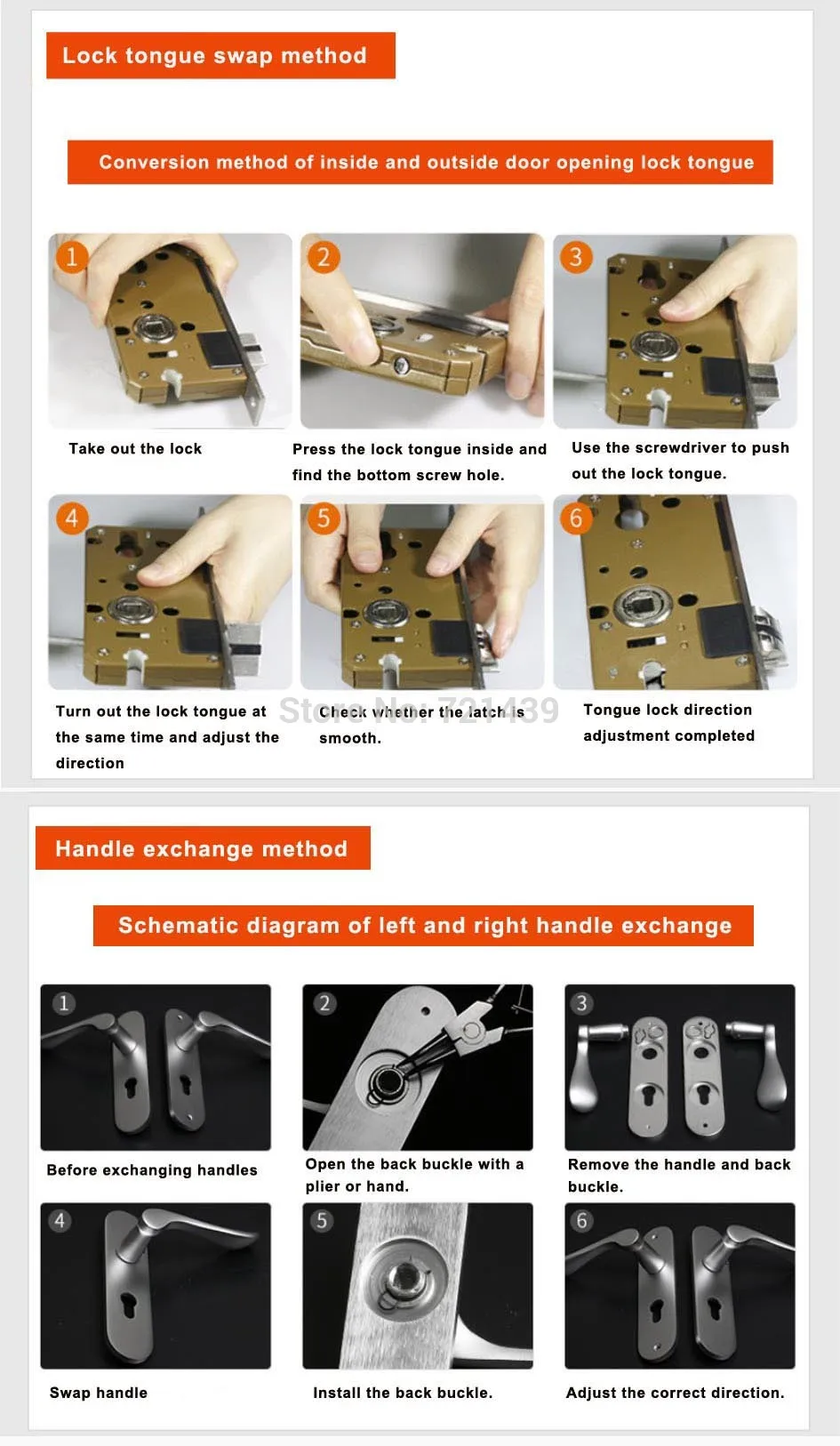 Lock tongue swap method

Conversion method of inside and outside door opening lock tongue

1

Take out the lock

2

Press the lock tongue inside and find the bottom screw hole.

3

Use the screwdriver to push out the lock tongue.

4

Turn out the lock tongue at the same time and adjust the direction

5

Check whether the latch is smooth.

Store No: 721439

6

Tongue lock direction adjustment completed

Handle exchange method

Schematic diagram of left and right handle exchange

1

Before exchanging handles

2

Open the back buckle with a plier or hand.

3

Remove the handle and back buckle.

4

Swap handle

5

Install the back buckle.

6

Adjust the correct direction.