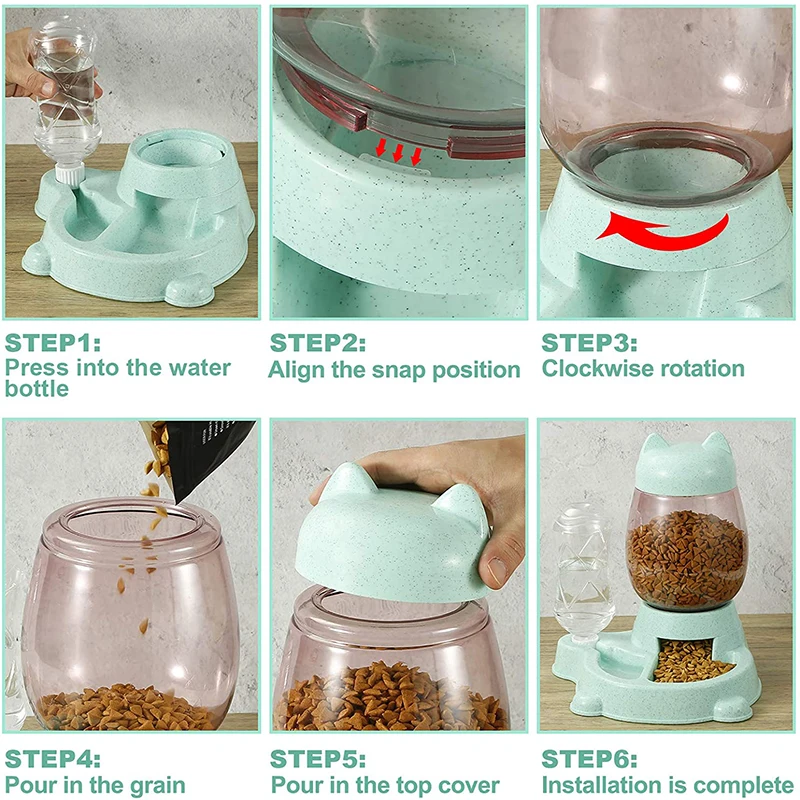 STEP1:
Press into the water bottle

STEP2:
Align the snap position

STEP3:
Clockwise rotation

STEP4:
Pour in the grain

STEP5:
Pour in the top cover

STEP6:
Installation is complete