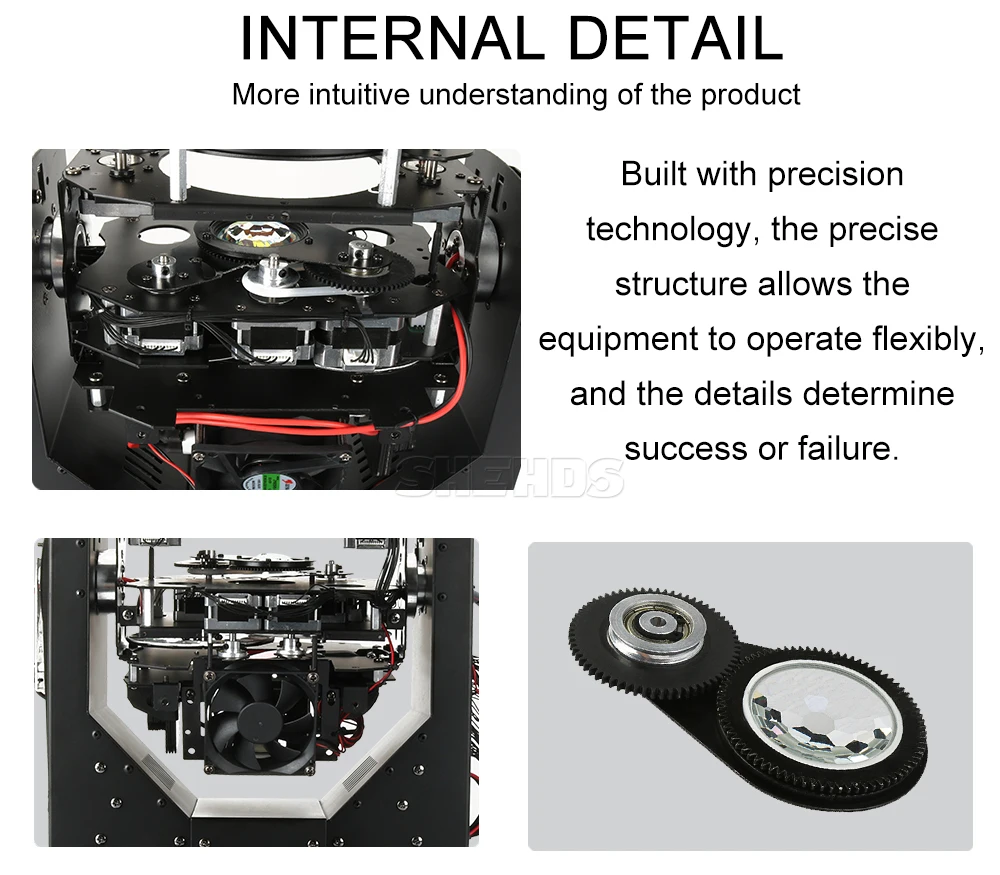 INTERNAL DETAIL

More intuitive understanding of the product

Built with precision technology, the precise structure allows the equipment to operate flexibly, and the details determine success or failure.

SHEHDS