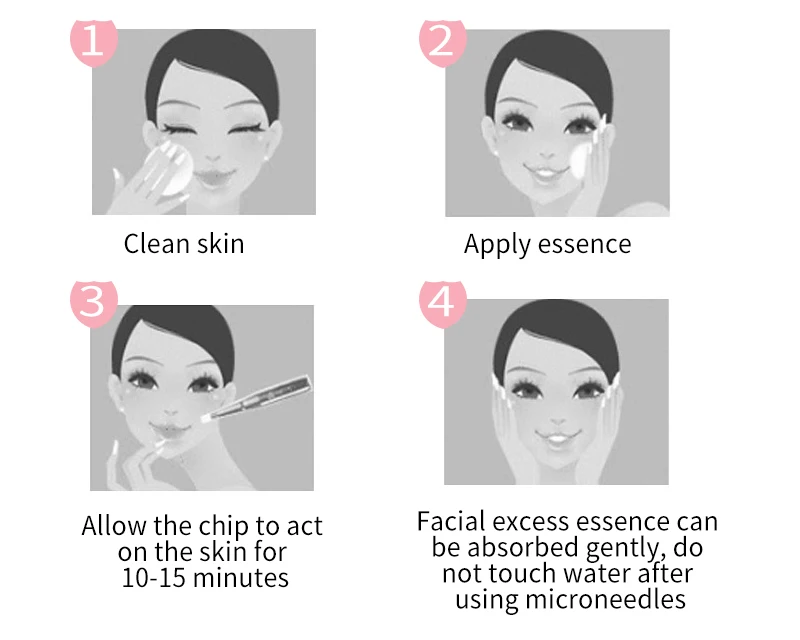 1

Clean skin

2

Apply essence

3

Allow the chip to act on the skin for 10-15 minutes

4

Facial excess essence can be absorbed gently, do not touch water after using microneedles