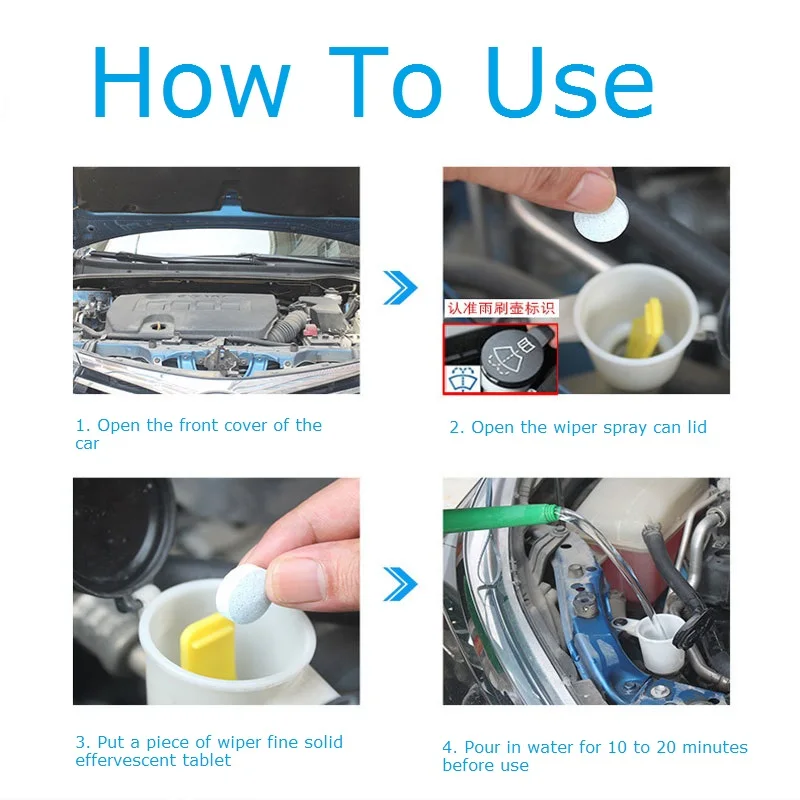 How To Use

认准雨刷壶标识

1. Open the front cover of the car

2. Open the wiper spray can lid

3. Put a piece of wiper fine solid effervescent tablet

4. Pour in water for 10 to 20 minutes before use