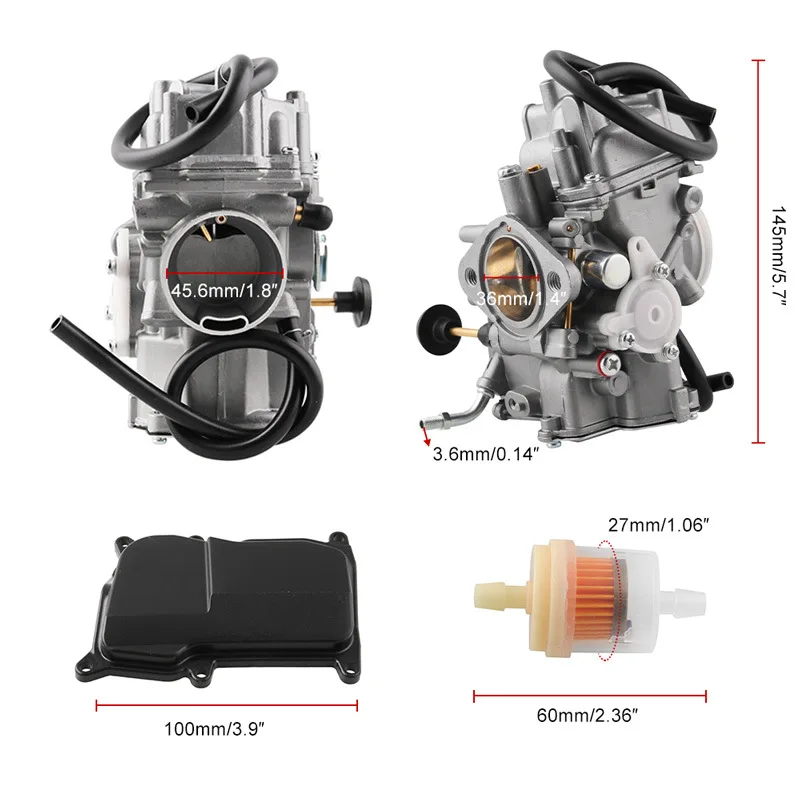 45.6mm/1.8″

36mm/1.4″

145mm/5.7″

3.6mm/0.14″

27mm/1.06″

100mm/3.9″

60mm/2.36″