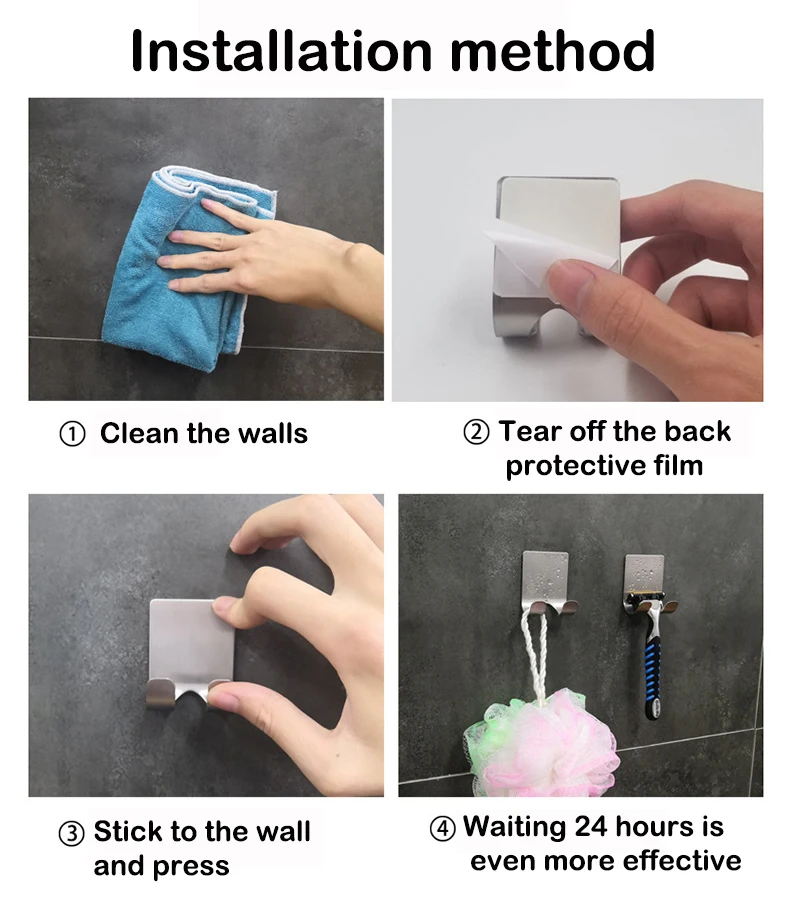 Installation method

① Clean the walls

② Tear off the back protective film

③ Stick to the wall and press

④ Waiting 24 hours is even more effective