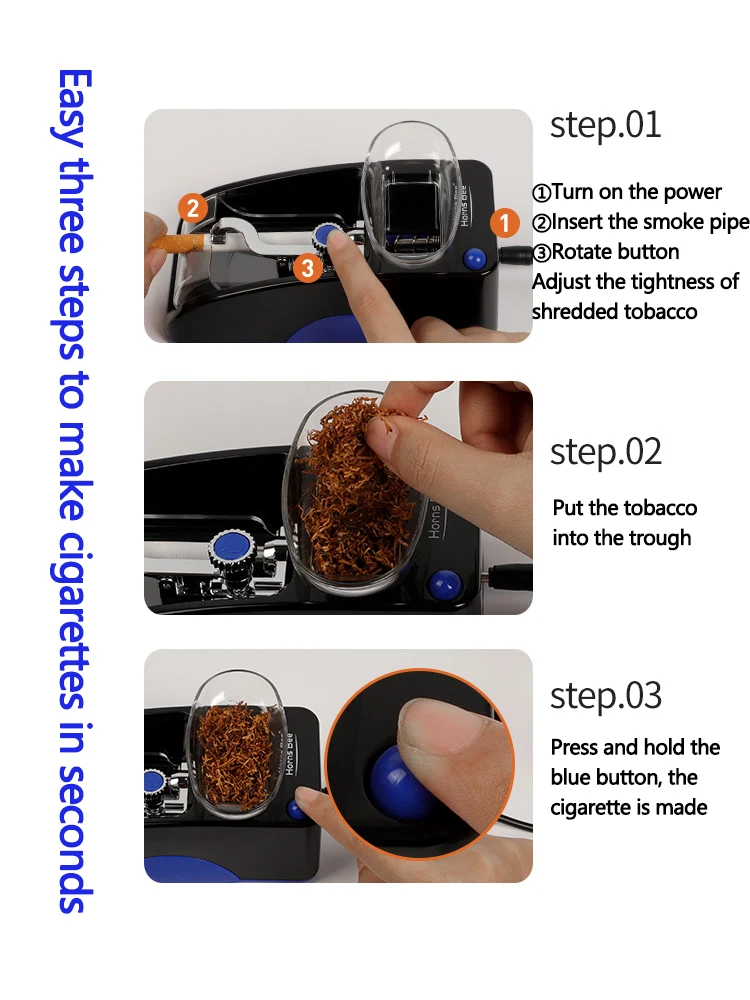 Easy three steps to make cigarettes in seconds

2
3
Horns Bee
1

step.01

①Turn on the power
②Insert the smoke pipe
③Rotate button
Adjust the tightness of shredded tobacco

Horns

step.02

Put the tobacco into the trough

Horns Bee

step.03

Press and hold the blue button, the cigarette is made